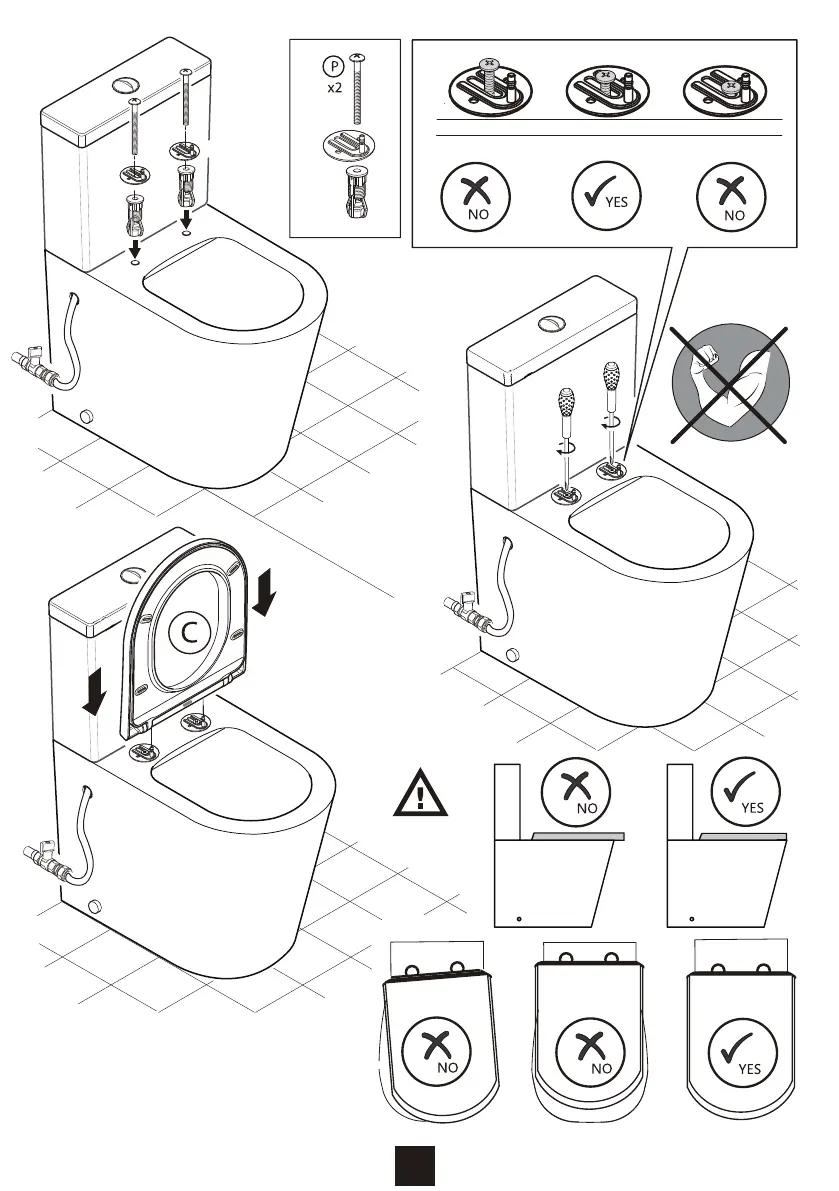 P
x2

NO
YES
NO

C

NO
YES

NO
NO
YES