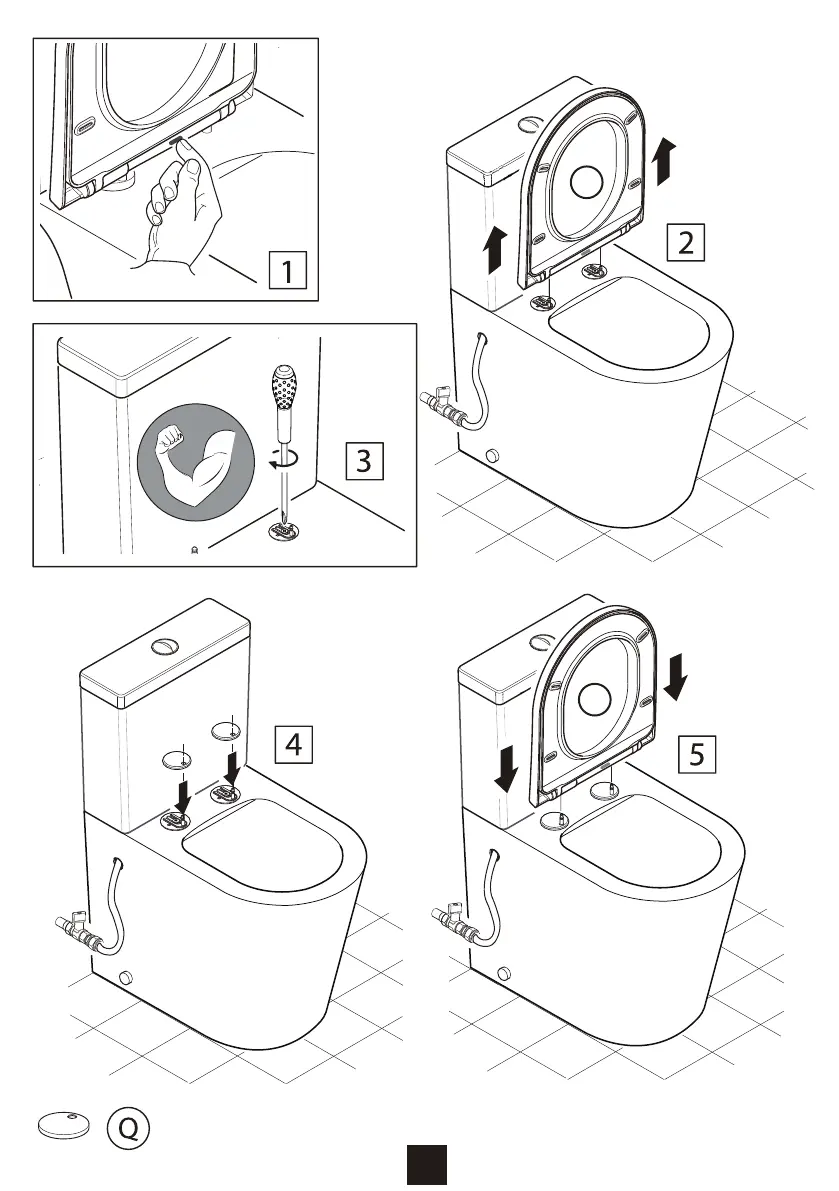 1

2

3

4

5

Q