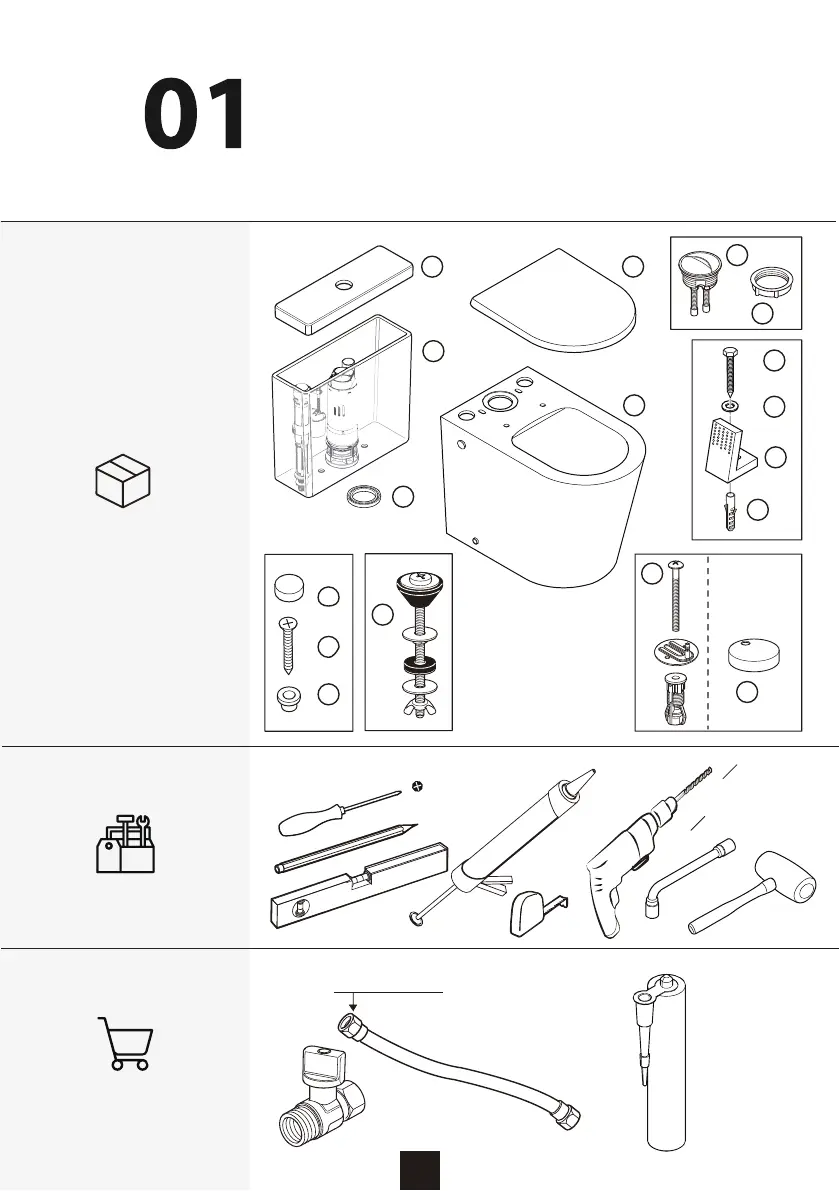 01