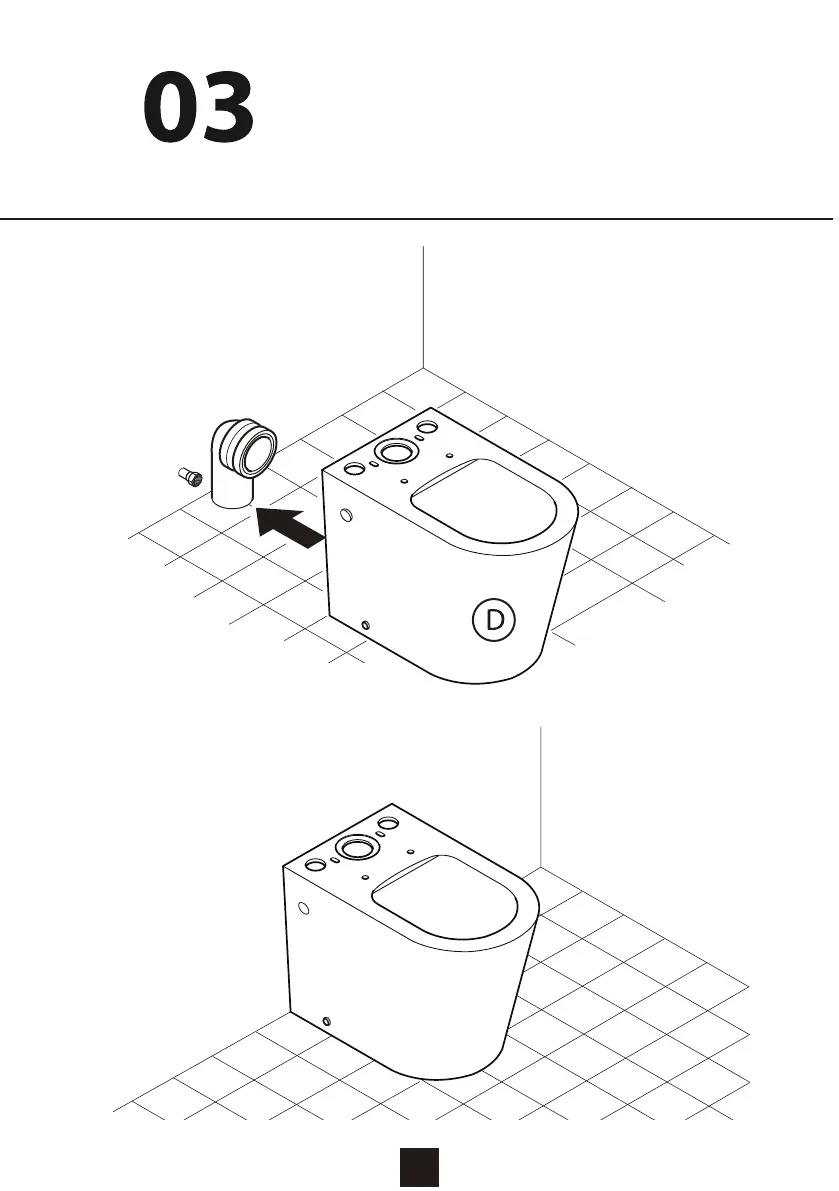 03

D