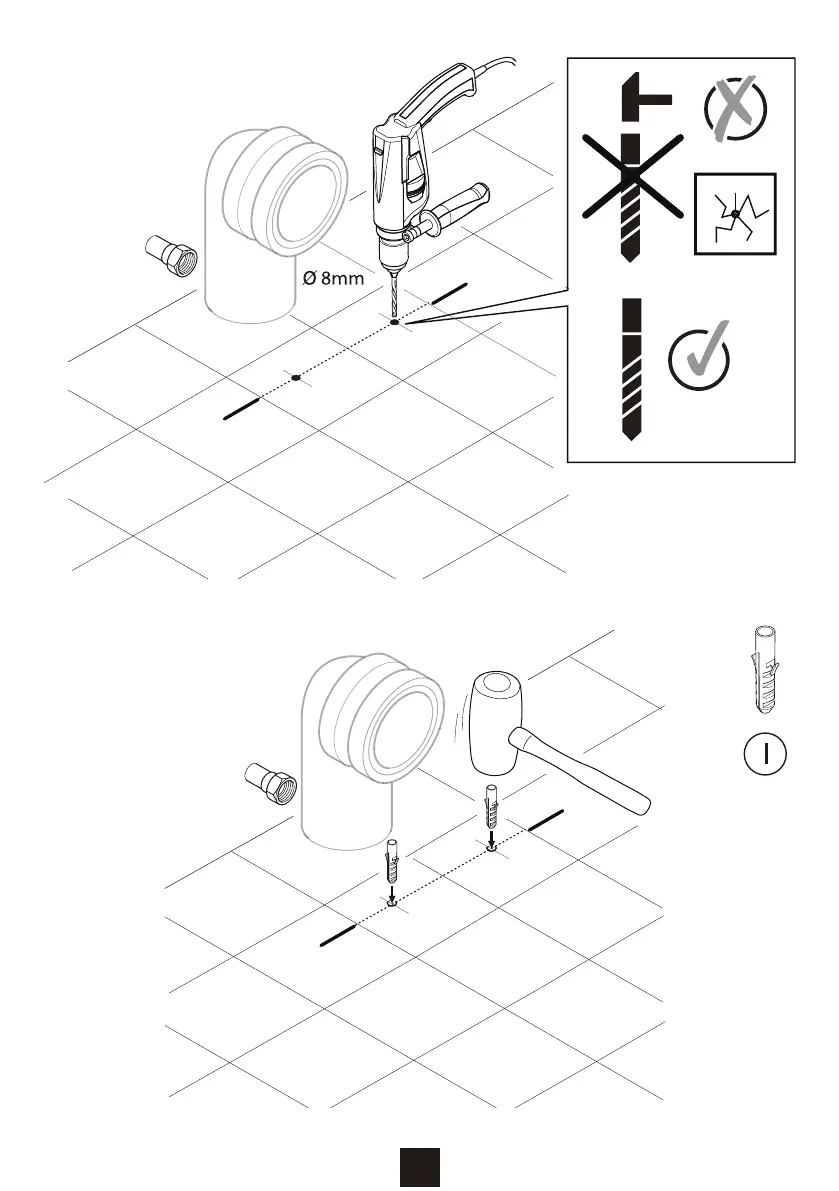 Ø 8mm

I