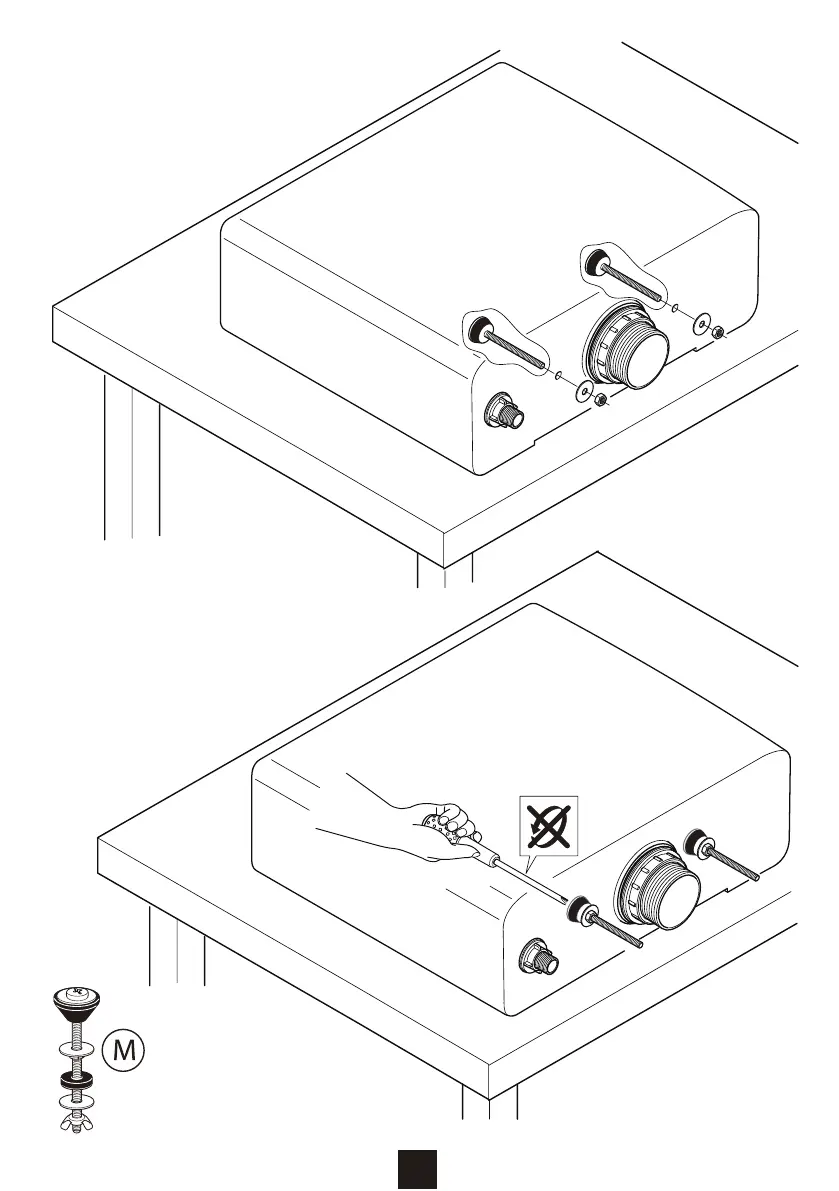 M