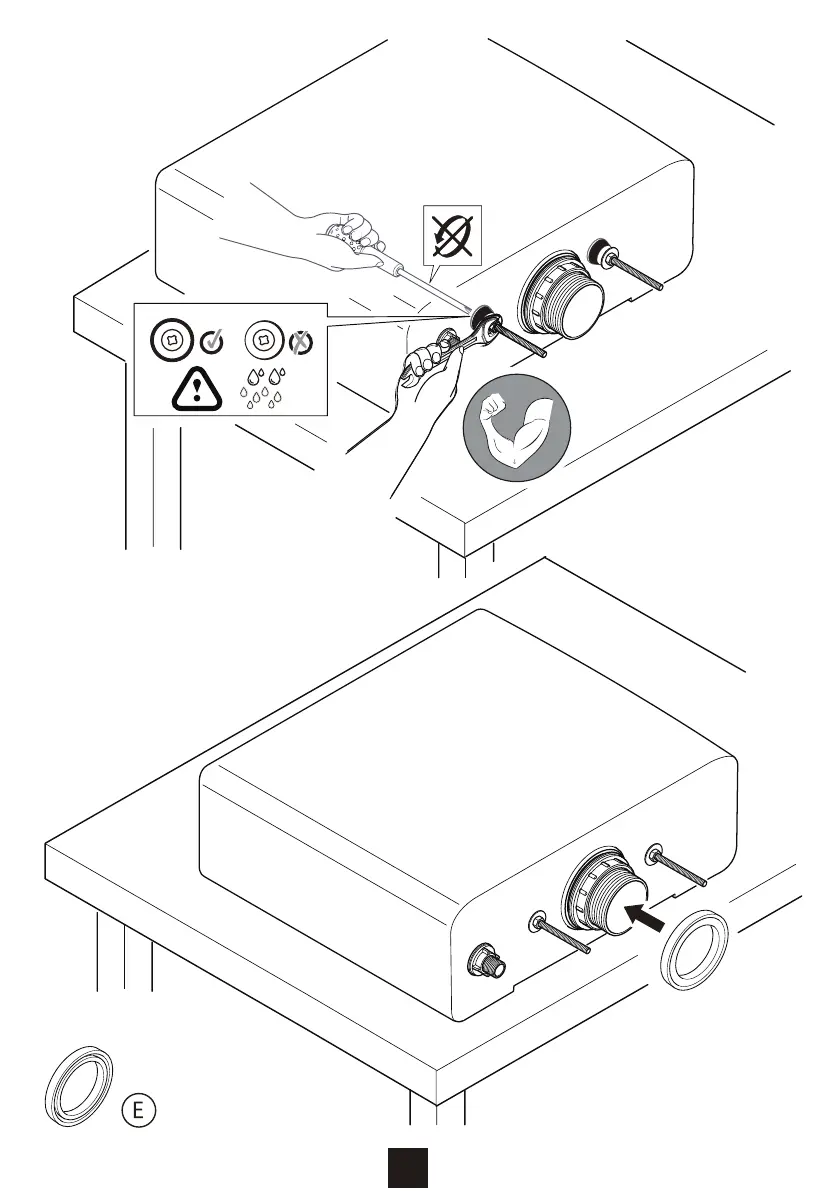 E