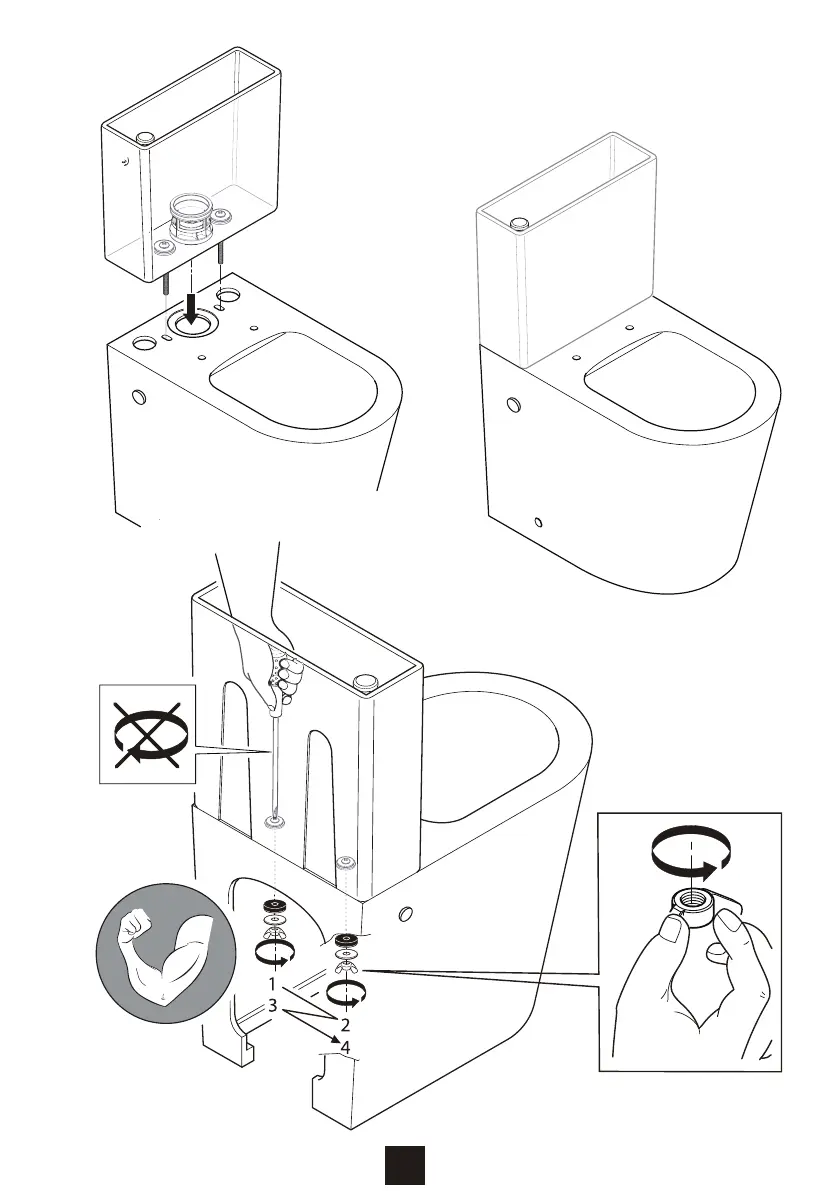 1
3
2
4