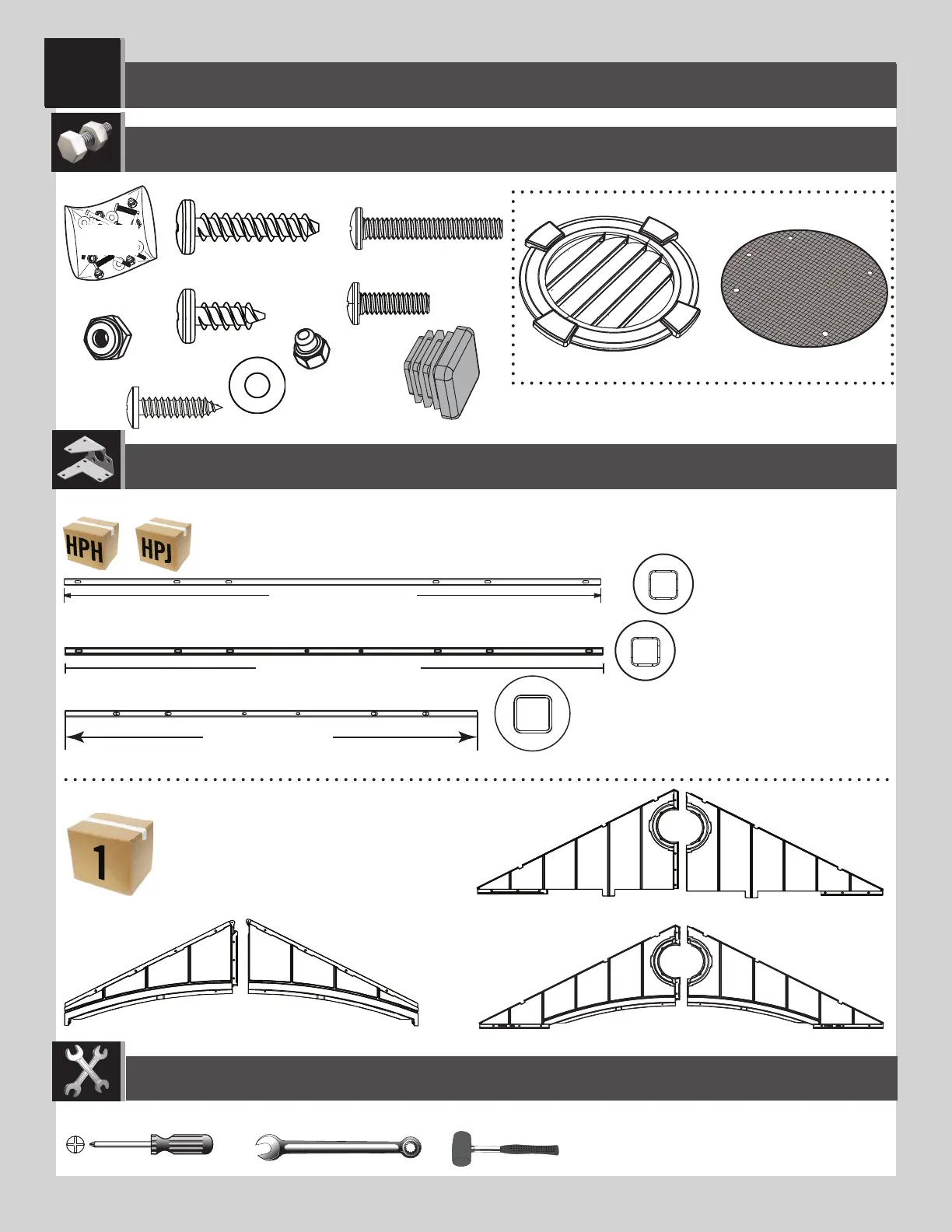 HPH HPJ

1