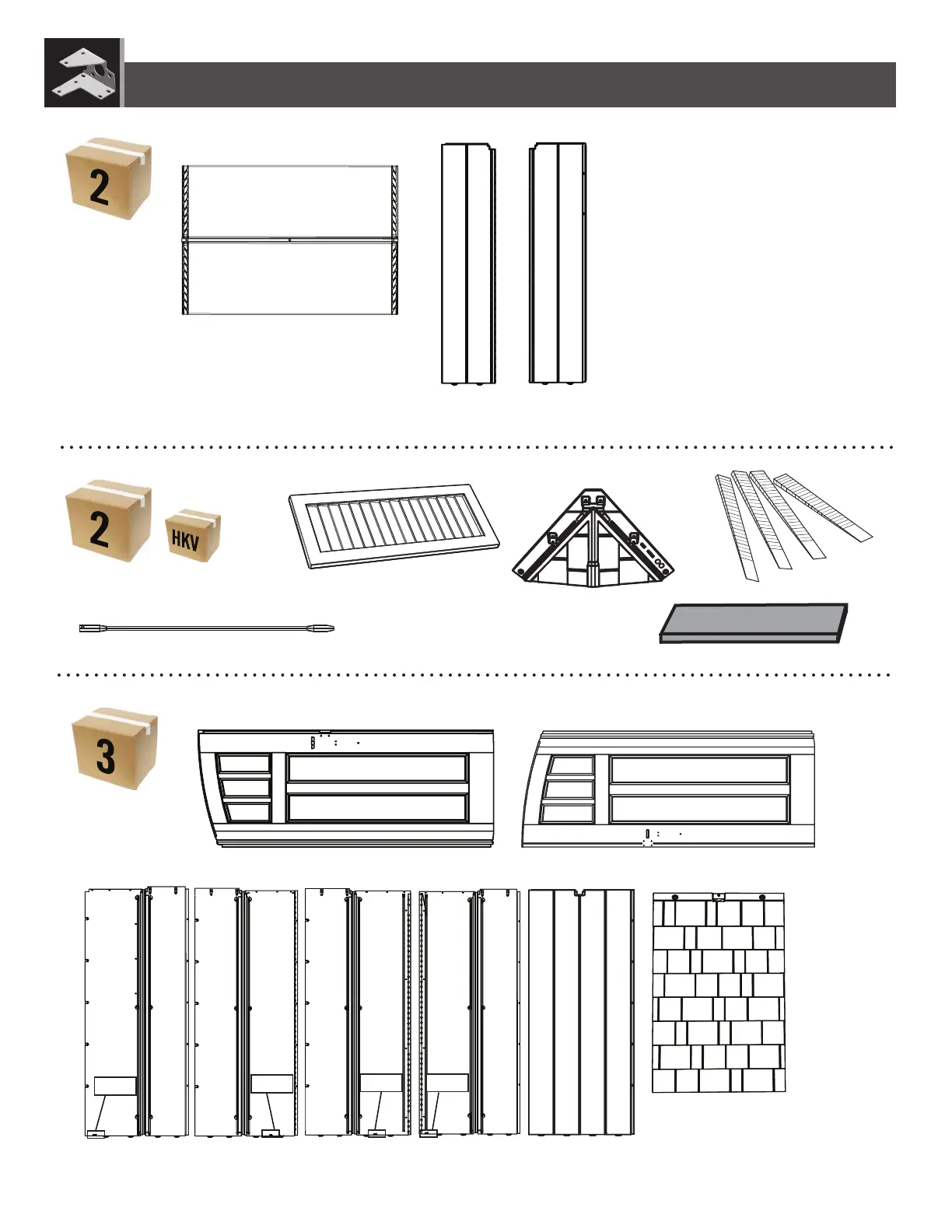 2

2
HKV

3