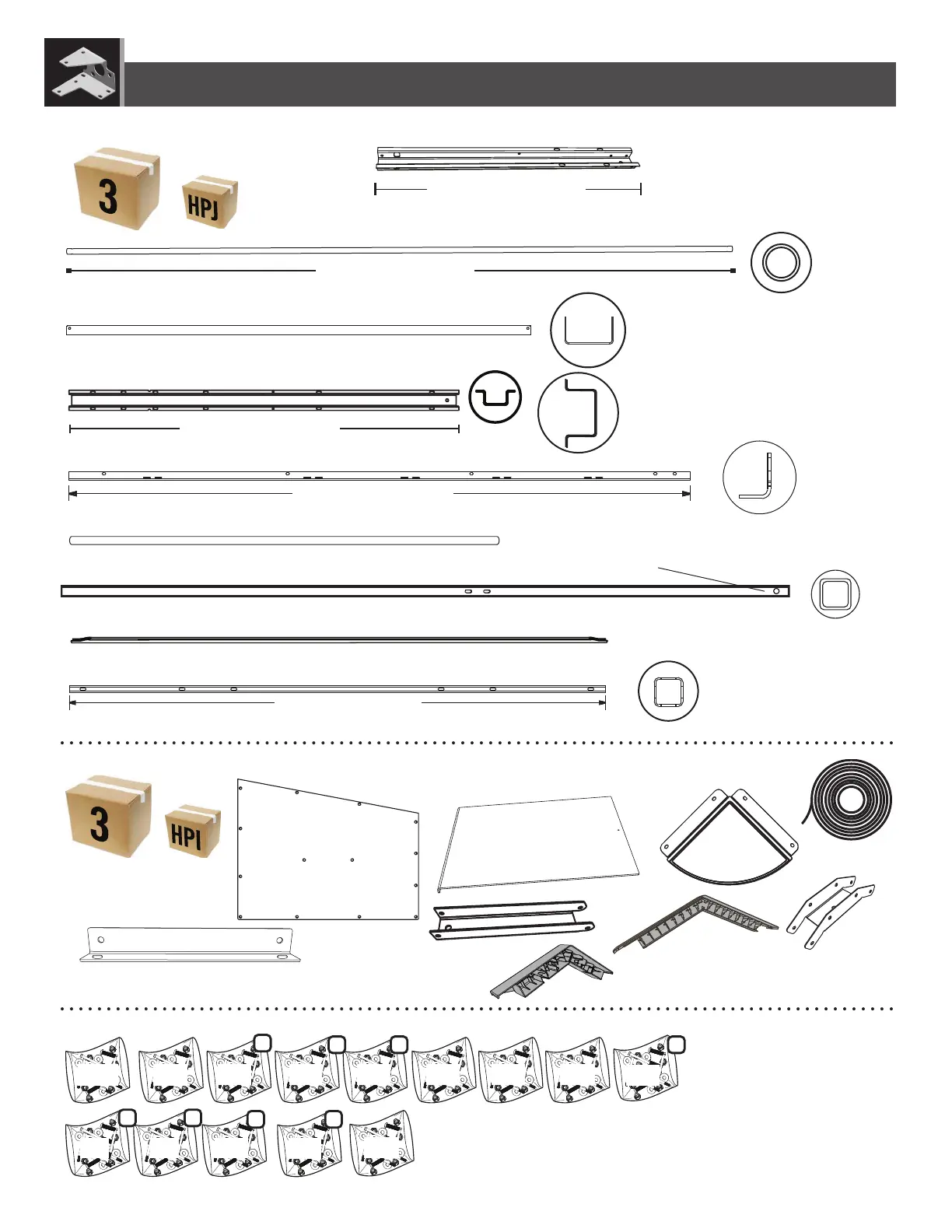 3
HPJ

3
HPI