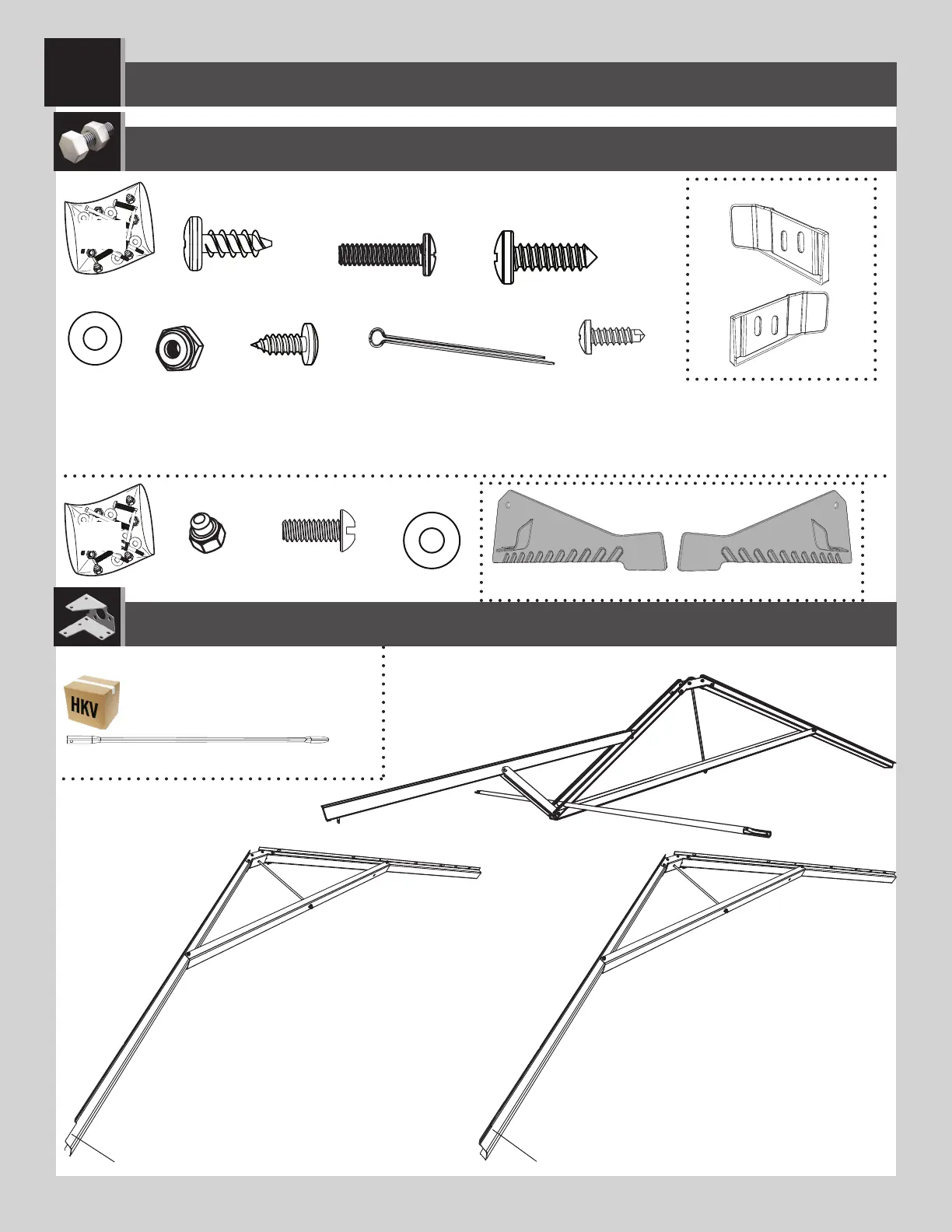 HKV