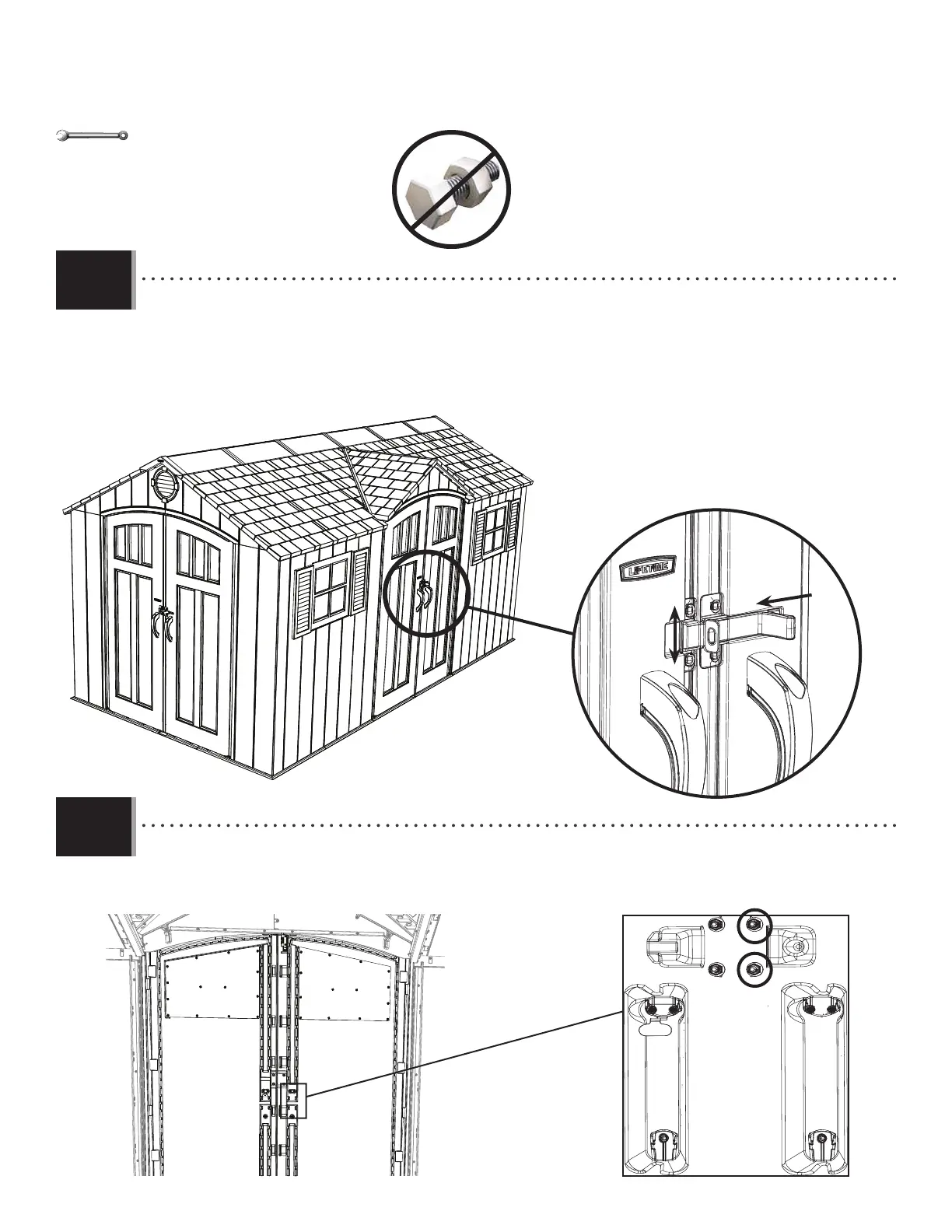 LIFETIME