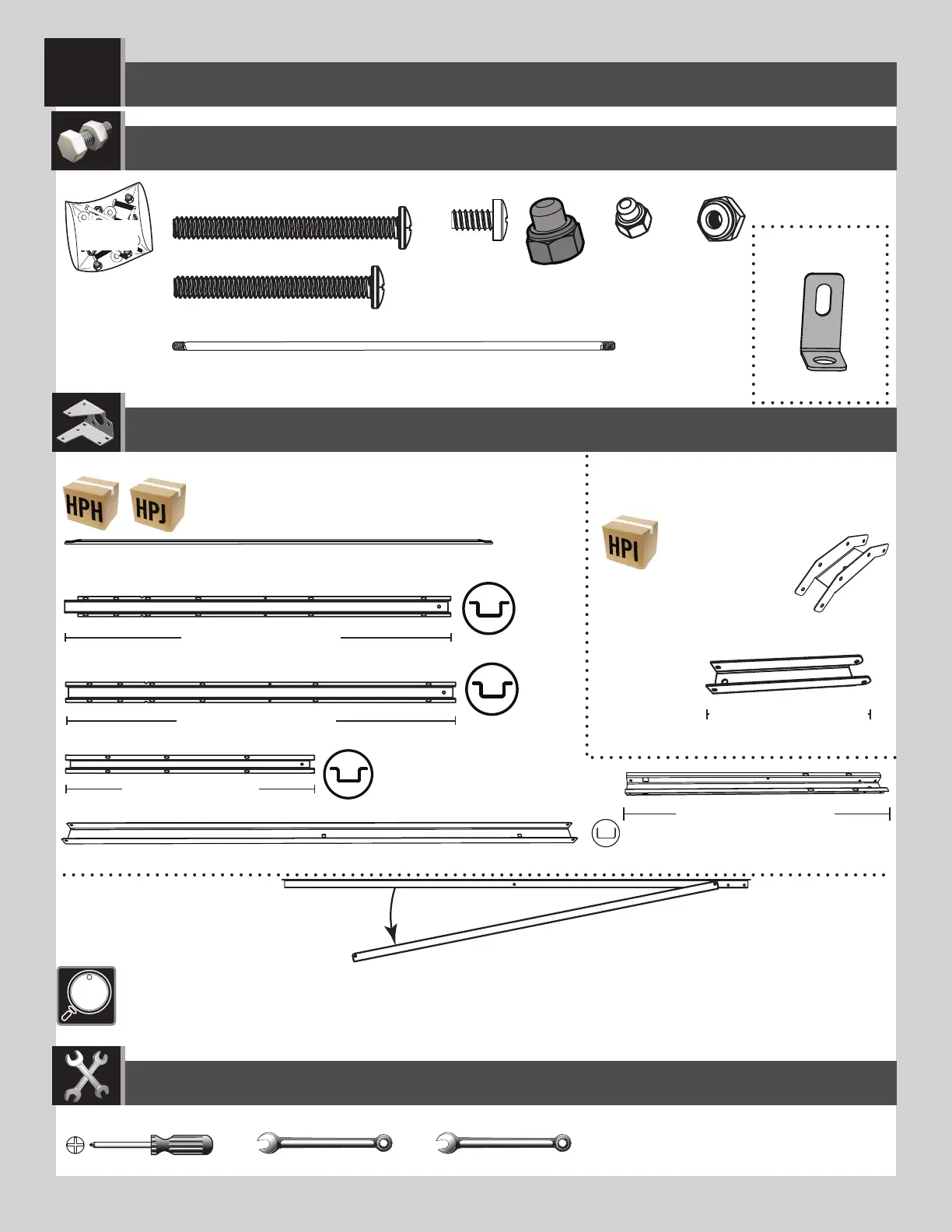 HPH HPJ

HPI