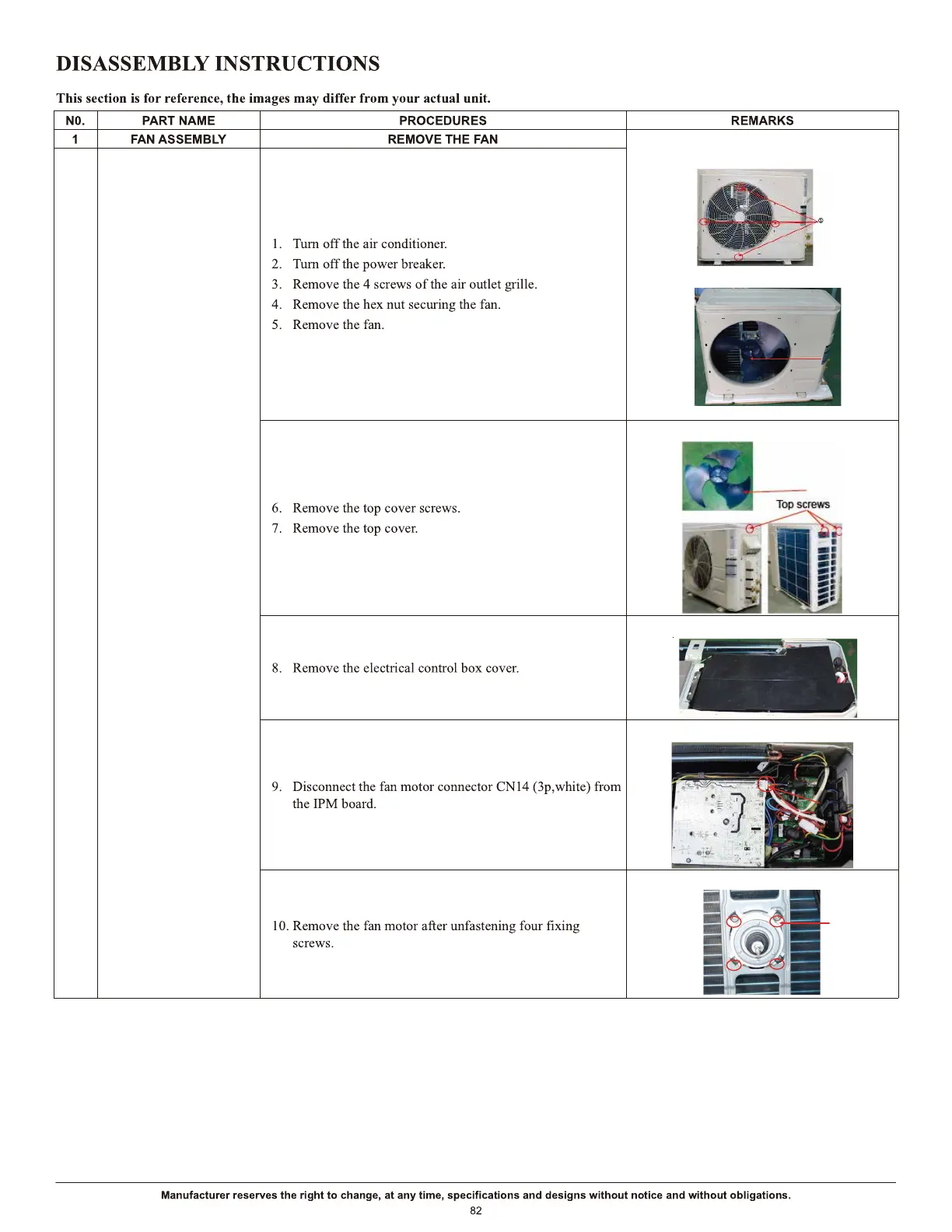 DISASSEMBLY INSTRUCTIONS

This section is for reference, the images may differ from your actual unit.

| N0. | PART NAME | PROCEDURES | REMARKS |
|---|---|---|---|
| 1 | FAN ASSEMBLY | REMOVE THE FAN | |
| | | 1. Turn off the air conditioner. 2. Turn off the power breaker. 3. Remove the 4 screws of the air outlet grille. 4. Remove the hex nut securing the fan. 5. Remove the fan. | |
| | | 6. Remove the top cover screws. 7. Remove the top cover. | Top screws |
| | | 8. Remove the electrical control box cover. | |
| | | 9. Disconnect the fan motor connector CN14 (3p,white) from the IPM board. | |
| | | 10. Remove the fan motor after unfastening four fixing screws. | |

Manufacturer reserves the right to change, at any time, specifications and designs without notice and without obligations.

82