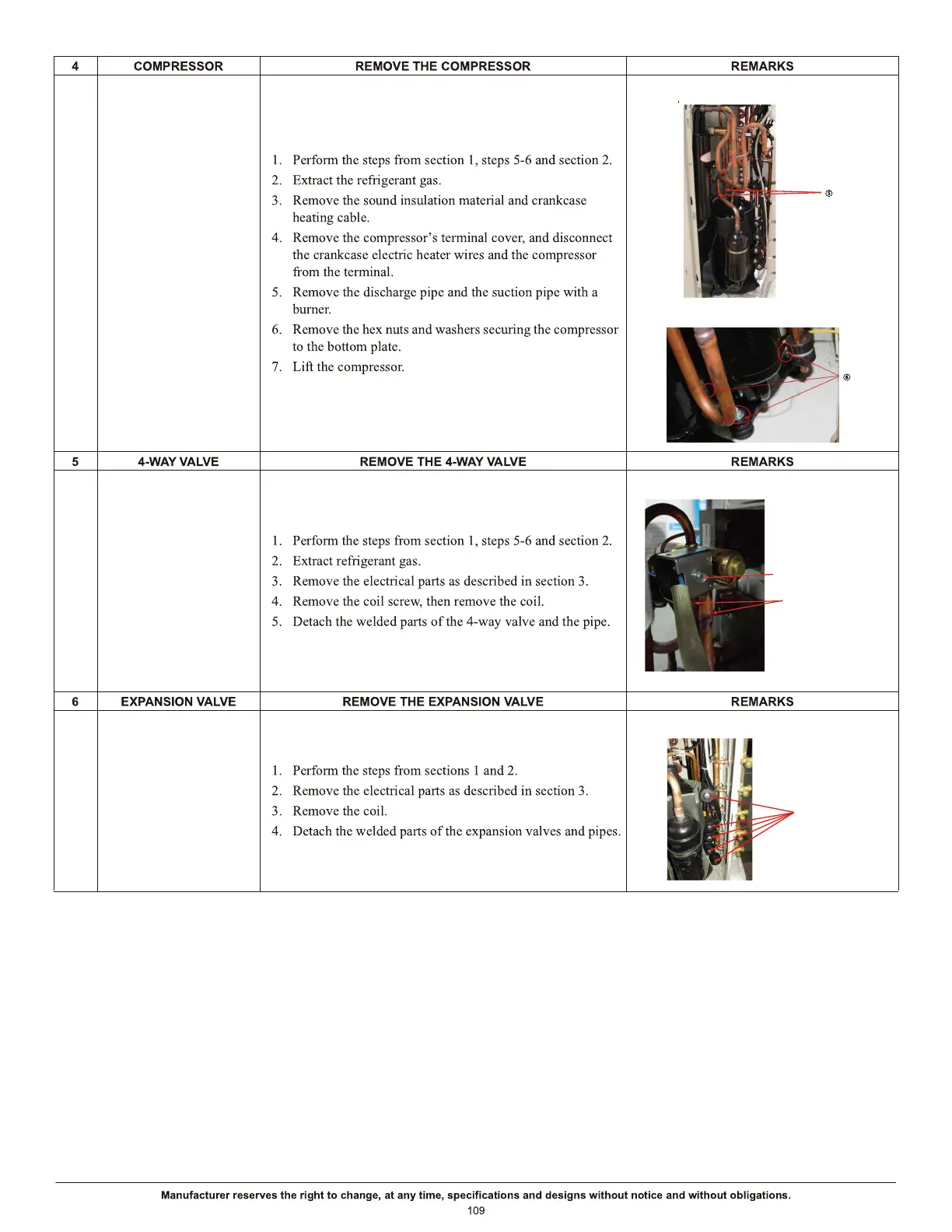 | 4 | COMPRESSOR | REMOVE THE COMPRESSOR | REMARKS |
|---|---|---|---|
| | | 1. Perform the steps from section 1, steps 5-6 and section 2. 2. Extract the refrigerant gas. 3. Remove the sound insulation material and crankcase heating cable. 4. Remove the compressor's terminal cover, and disconnect the crankcase electric heater wires and the compressor from the terminal. 5. Remove the discharge pipe and the suction pipe with a burner. 6. Remove the hex nuts and washers securing the compressor to the bottom plate. 7. Lift the compressor. | ⑤ ⑥ |
| 5 | 4-WAY VALVE | REMOVE THE 4-WAY VALVE | REMARKS |
| | | 1. Perform the steps from section 1, steps 5-6 and section 2. 2. Extract refrigerant gas. 3. Remove the electrical parts as described in section 3. 4. Remove the coil screw, then remove the coil. 5. Detach the welded parts of the 4-way valve and the pipe. | |
| 6 | EXPANSION VALVE | REMOVE THE EXPANSION VALVE | REMARKS |
| | | 1. Perform the steps from sections 1 and 2. 2. Remove the electrical parts as described in section 3. 3. Remove the coil. 4. Detach the welded parts of the expansion valves and pipes. | |

Manufacturer reserves the right to change, at any time, specifications and designs without notice and without obligations.

109