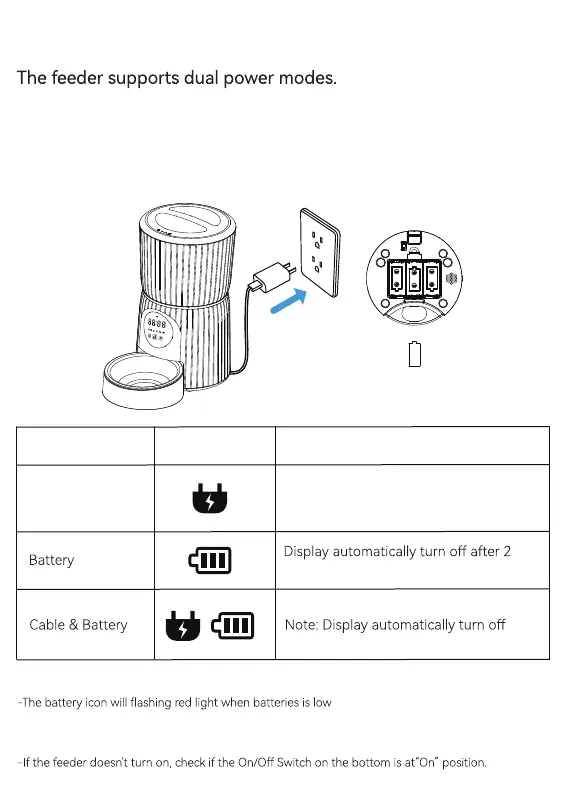 The feeder supports dual power modes.

|  |  |  |
|---|---|---|
|  |  |  |
| Battery |  | Display automatically turn off after 2 |
| Cable & Battery |  | Note: Display automatically turn off |

-The battery icon will flashing red light when batteries is low

-If the feeder doesn't turn on, check if the On/Off Switch on the bottom is at"On" position.