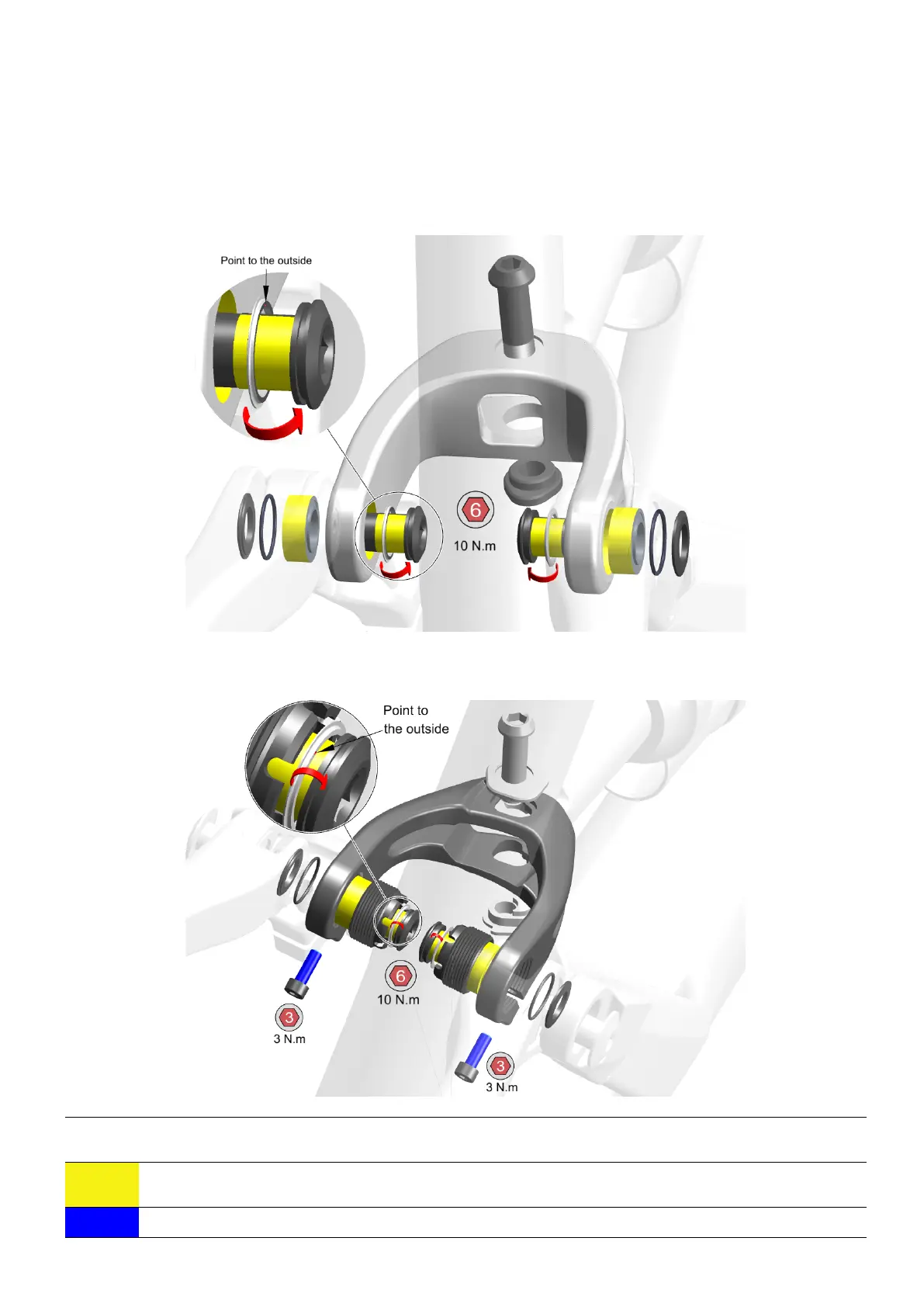 Point to the outside

6
10 N.m

Point to the outside

6
10 N.m

3
3 N.m

3
3 N.m