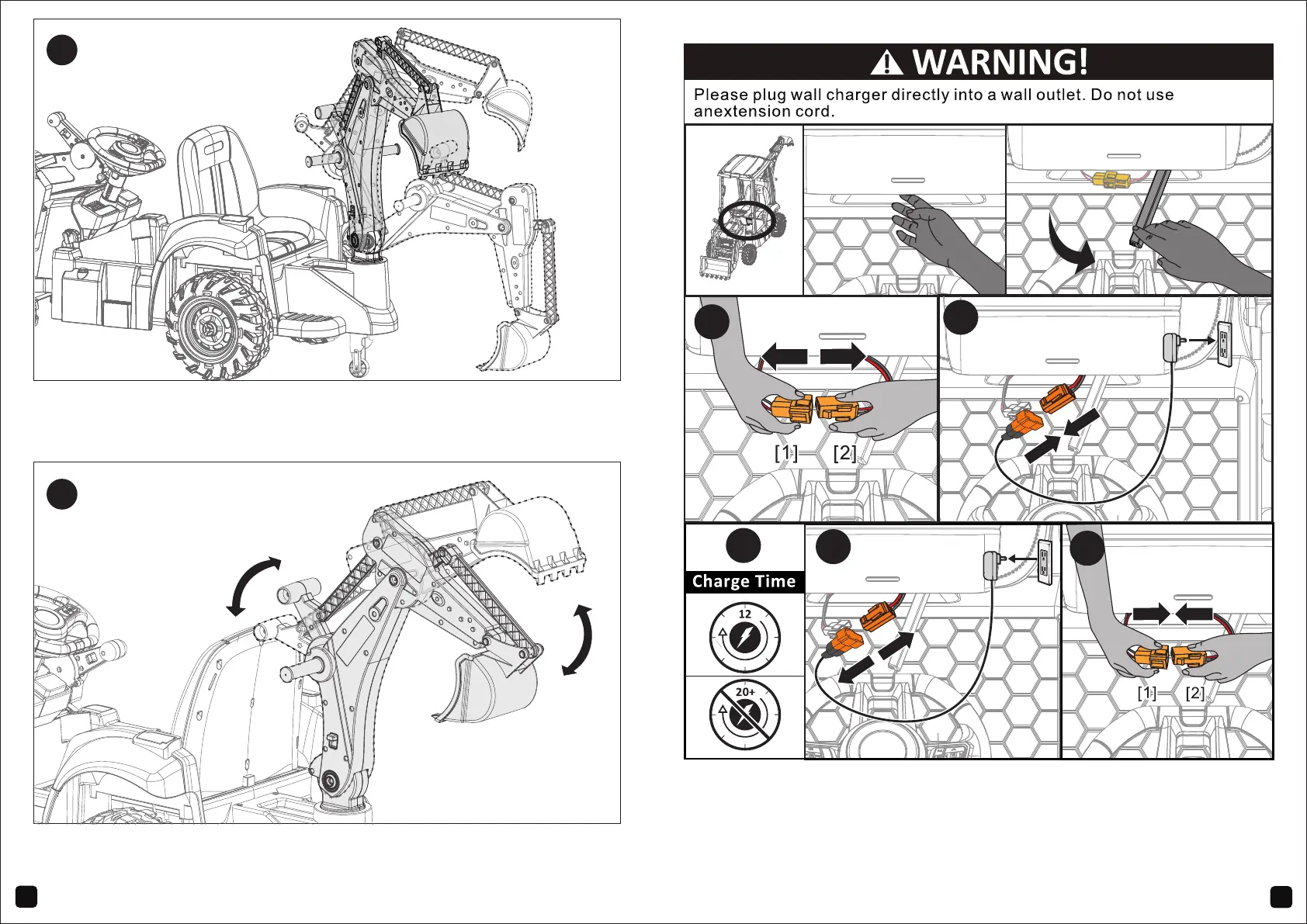 WARNING!

Please plug wall charger directly into a wall outlet. Do not use anextension cord.

[1] [2]

Charge Time

12

20+

[1] [2]