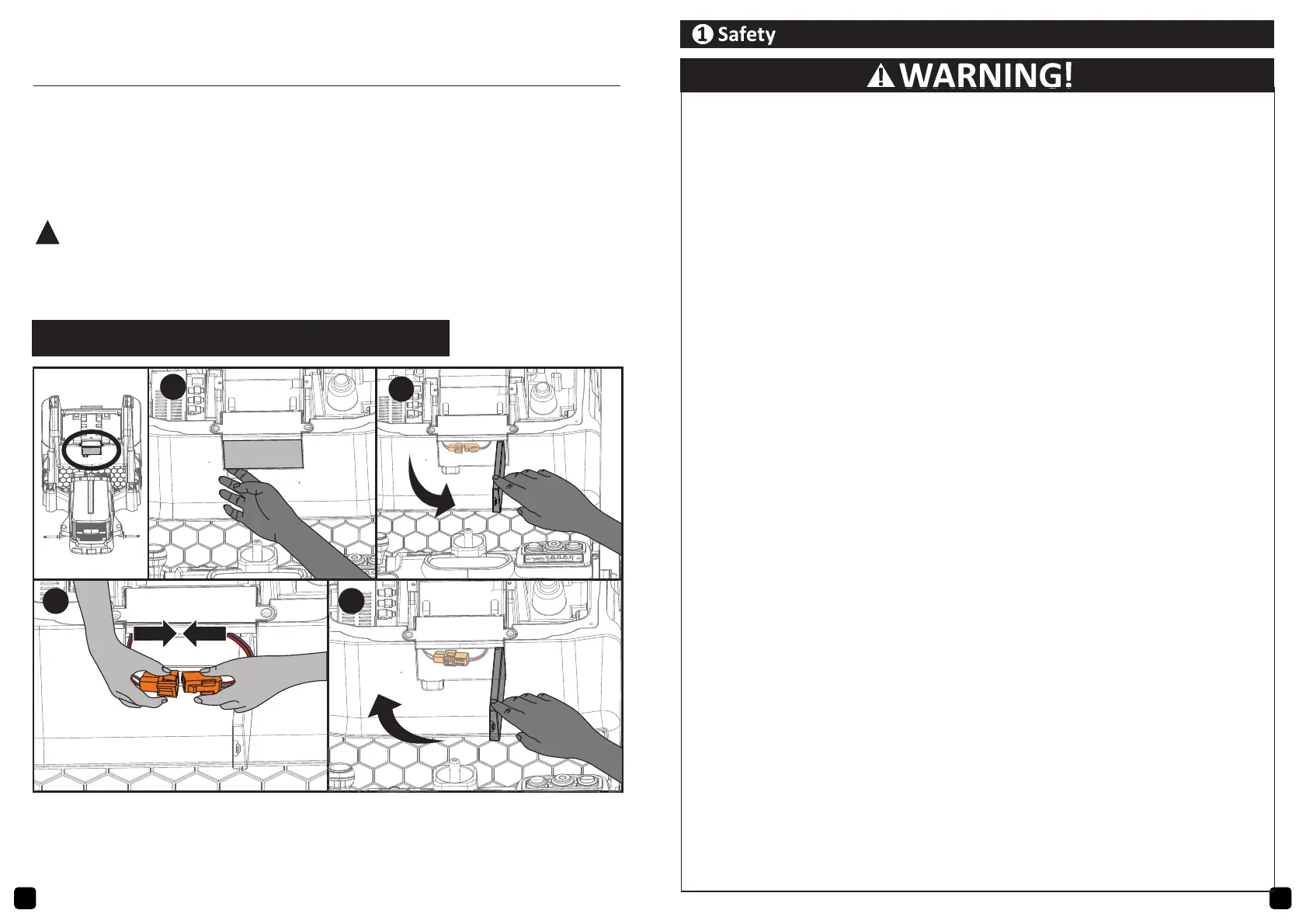 1 Safety

WARNING!