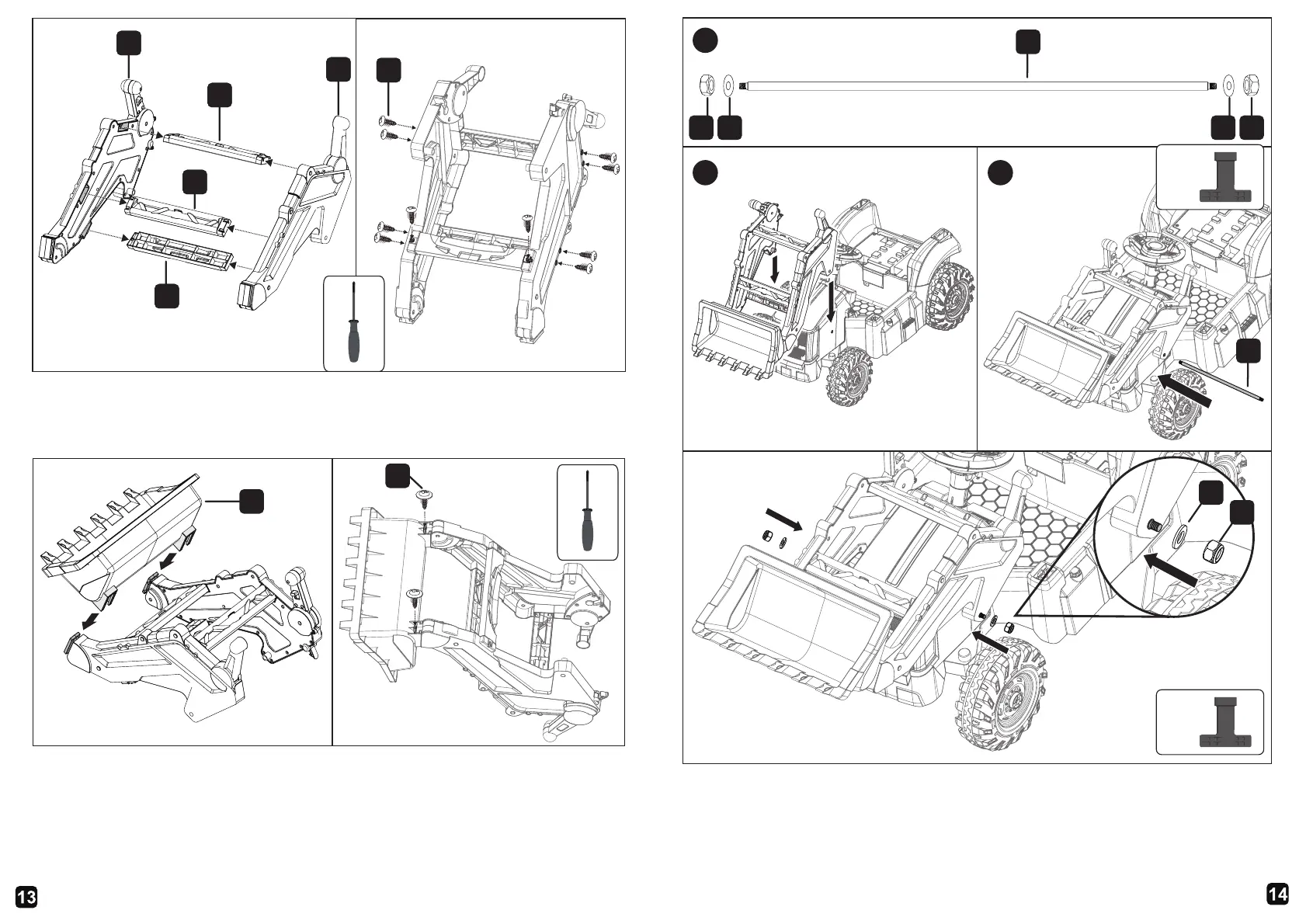 13

14