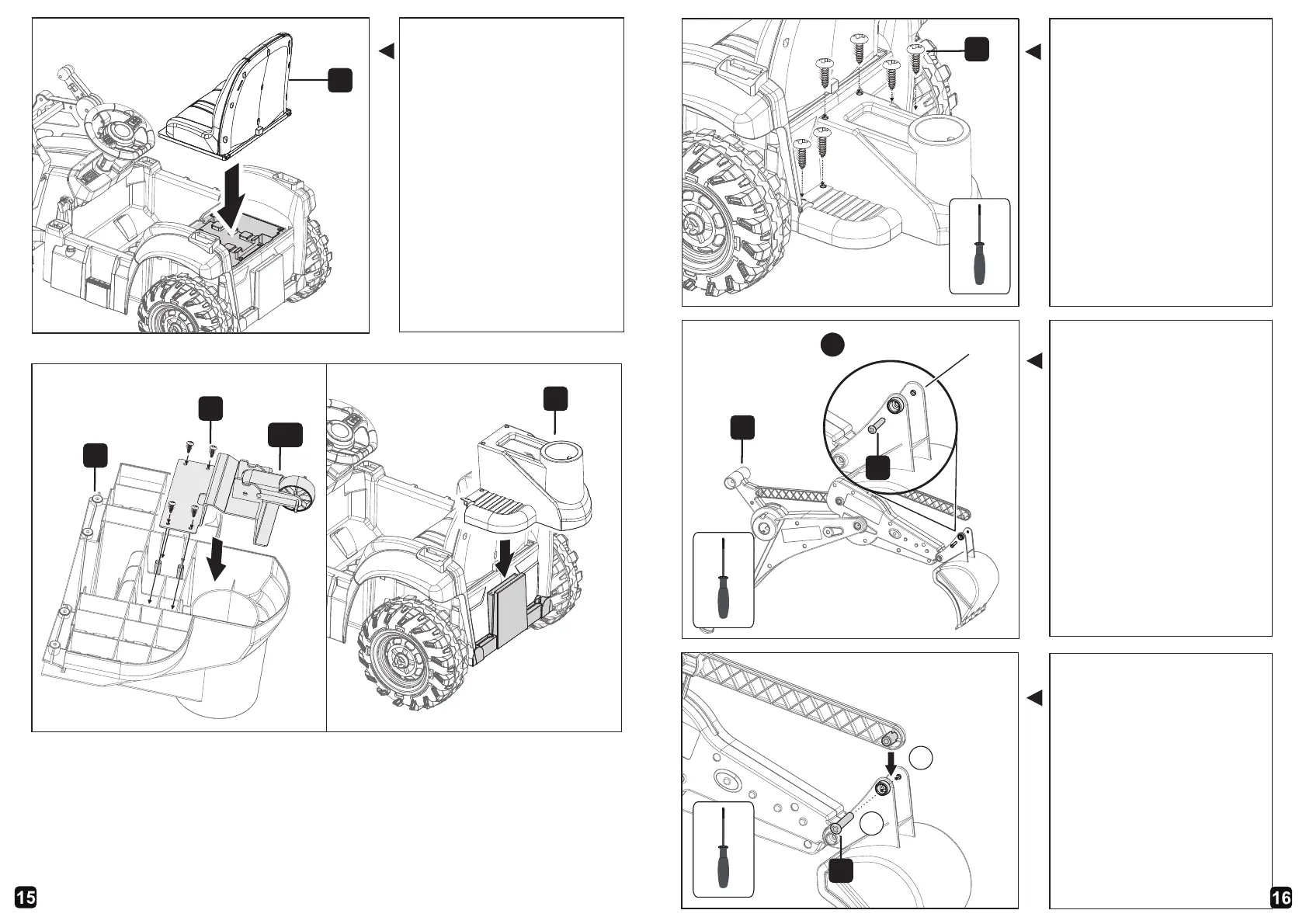 15

16