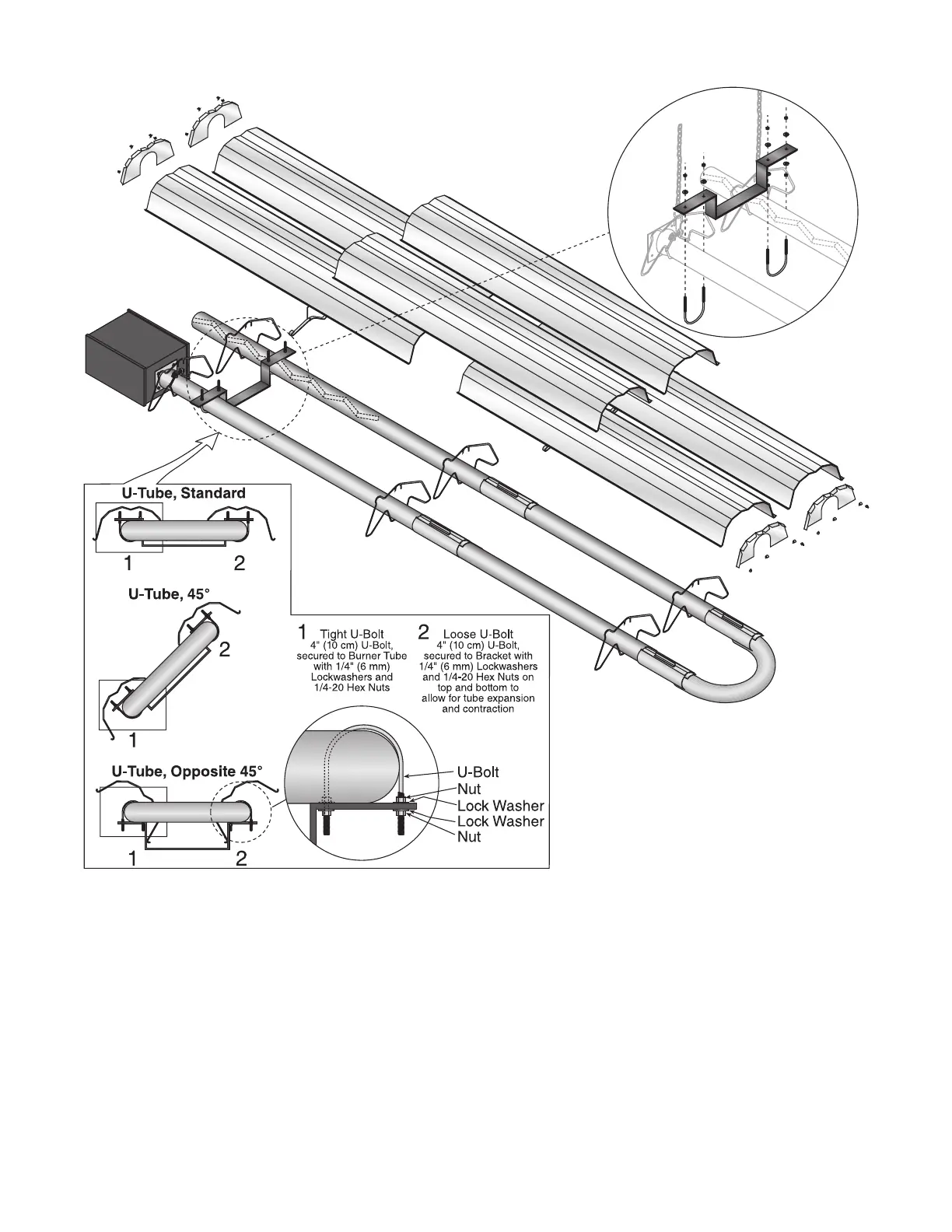 U-Tube, Standard

1 2

U-Tube, 45°

2

1

U-Tube, Opposite 45°

1 2

1 Tight U-Bolt
4" (10 cm) U-Bolt, secured to Burner Tube with 1/4" (6 mm) Lockwashers and 1/4-20 Hex Nuts

2 Loose U-Bolt
4" (10 cm) U-Bolt, secured to Bracket with 1/4" (6 mm) Lockwashers and 1/4-20 Hex Nuts on top and bottom to allow for tube expansion and contraction

U-Bolt
Nut
Lock Washer
Lock Washer
Nut