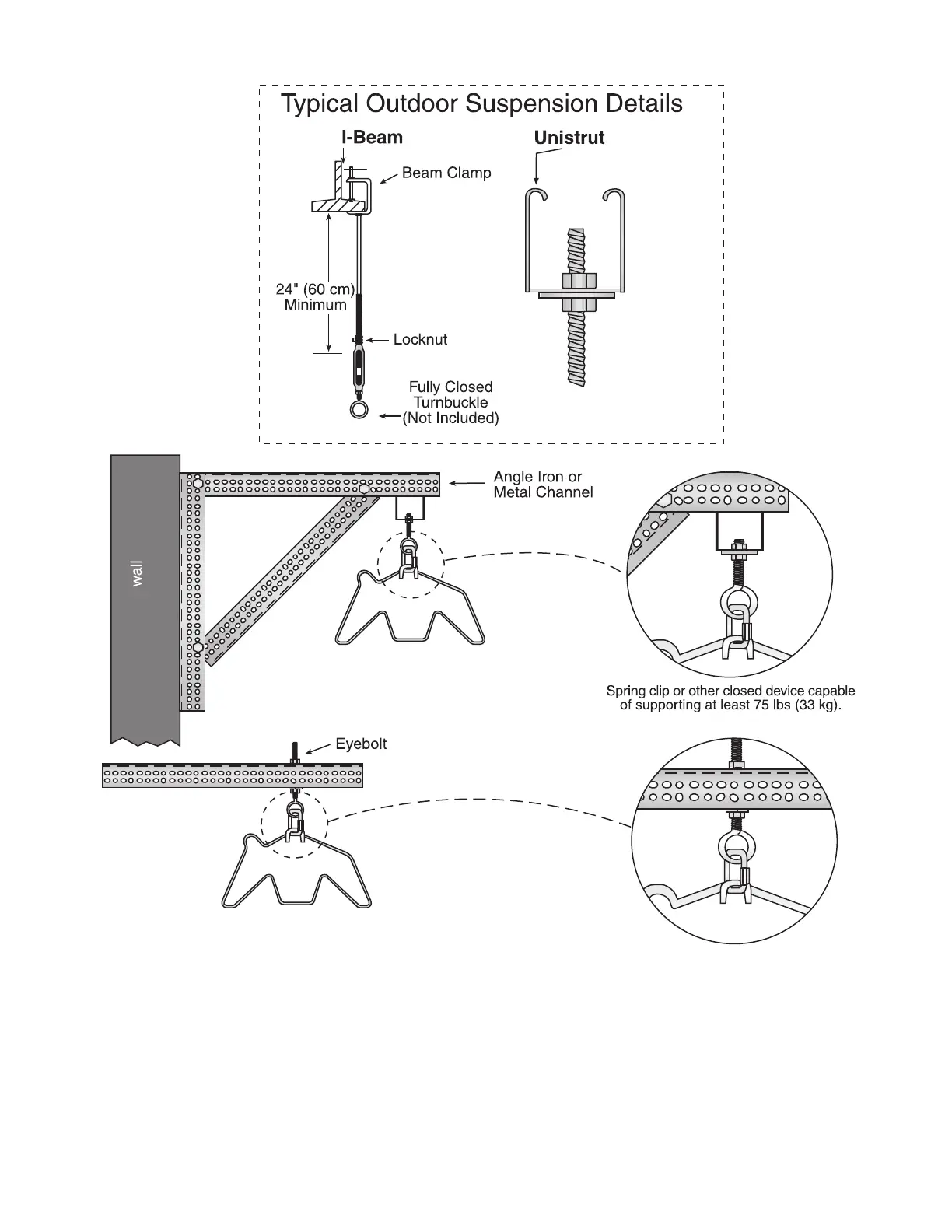 Typical Outdoor Suspension Details

I-Beam

Beam Clamp

24" (60 cm) Minimum

Locknut

Fully Closed Turnbuckle (Not Included)

Unistrut

wall

Angle Iron or Metal Channel

Spring clip or other closed device capable of supporting at least 75 lbs (33 kg).

Eyebolt