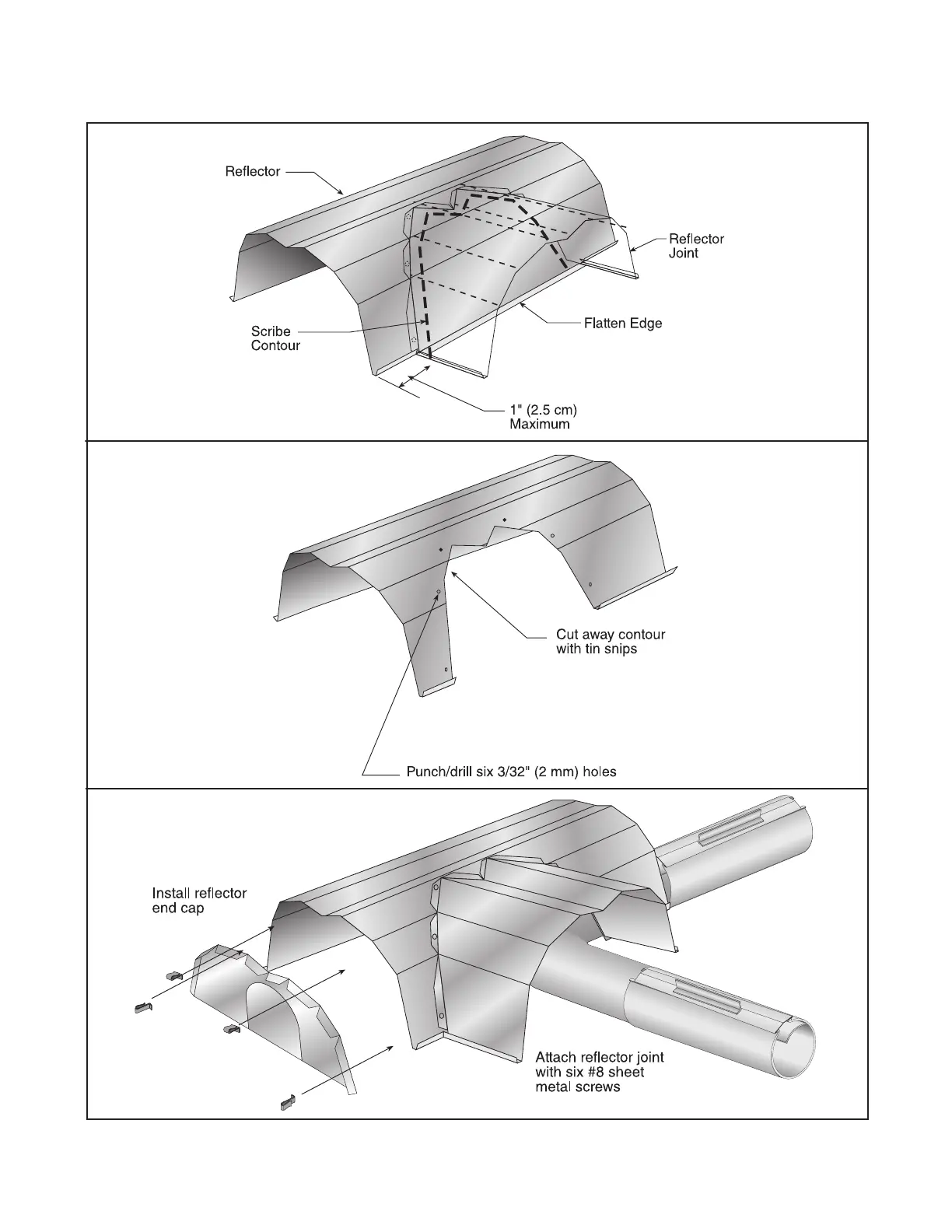 Reflector

Reflector Joint

Scribe Contour

Flatten Edge

1" (2.5 cm) Maximum

Cut away contour with tin snips

Punch/drill six 3/32" (2 mm) holes

Install reflector end cap

Attach reflector joint with six #8 sheet metal screws