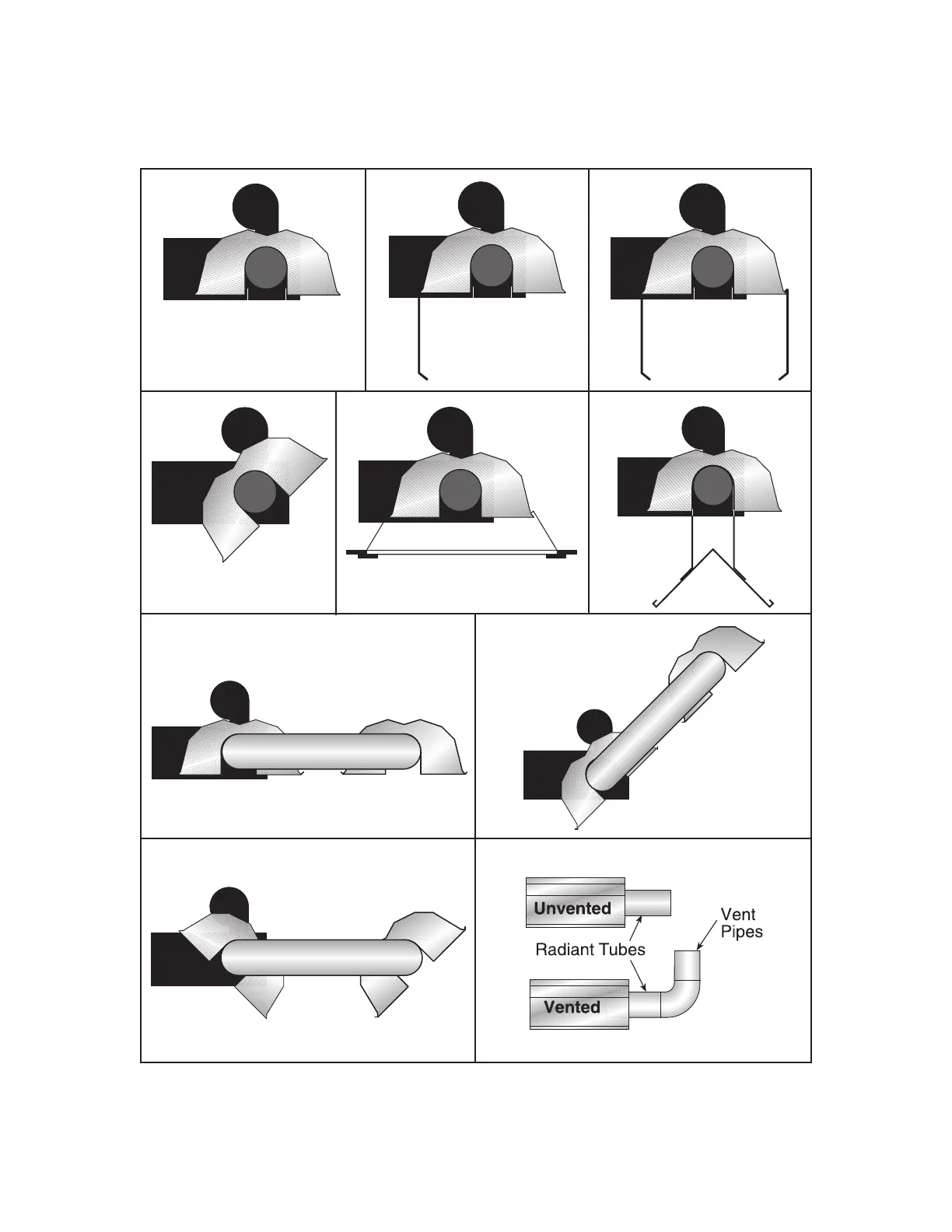 Unvented

Vent Pipes

Radiant Tubes

Vented