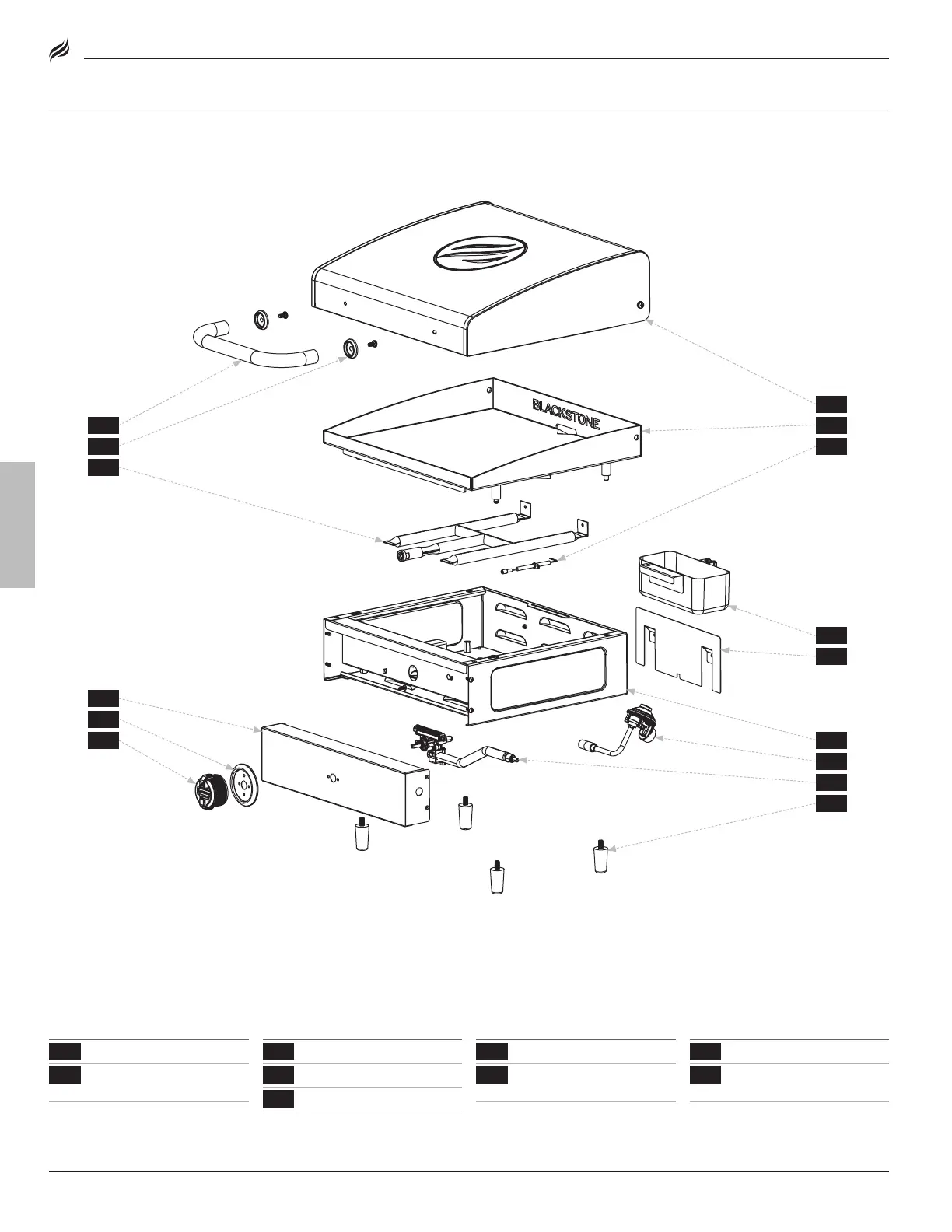 BLACKSTONE