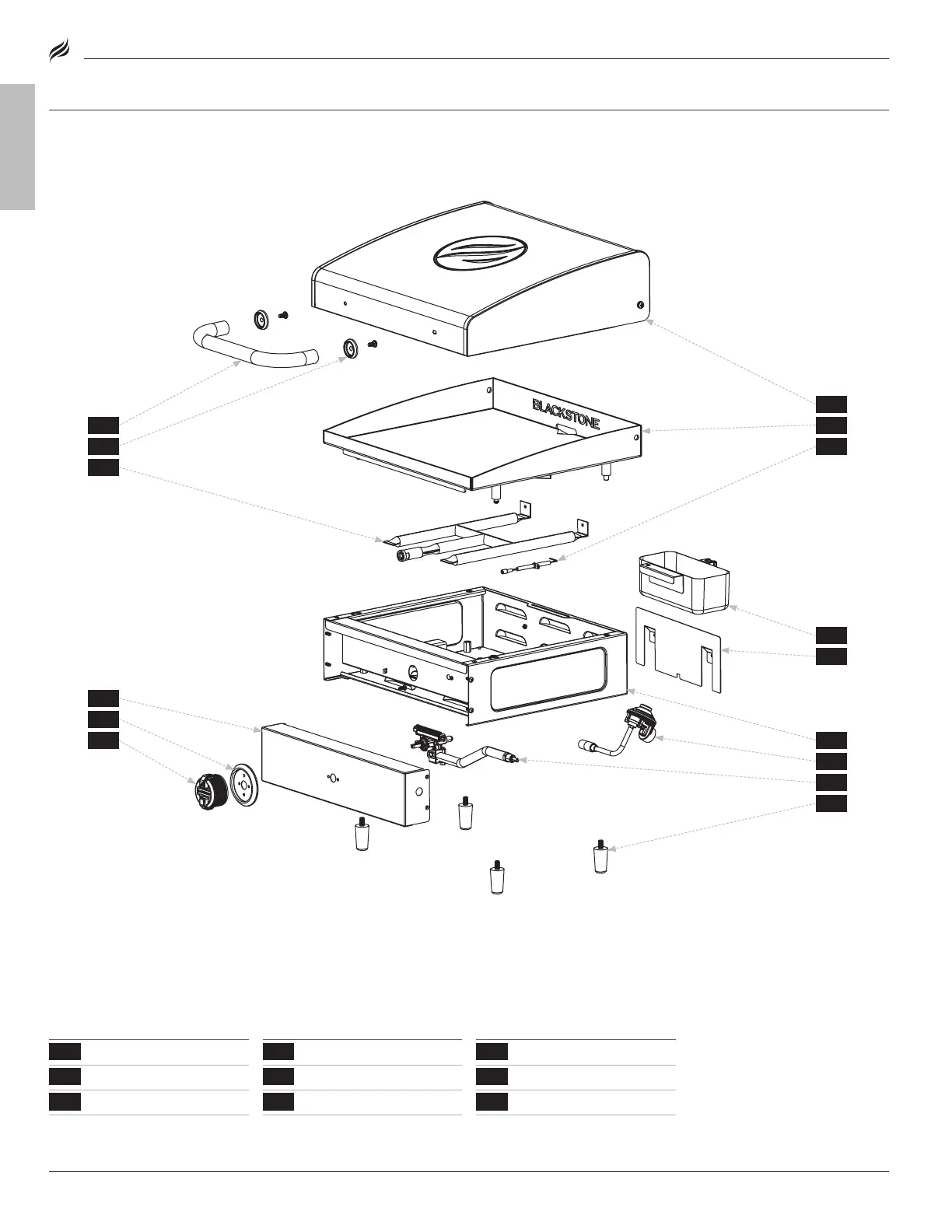 BLACKSTONE