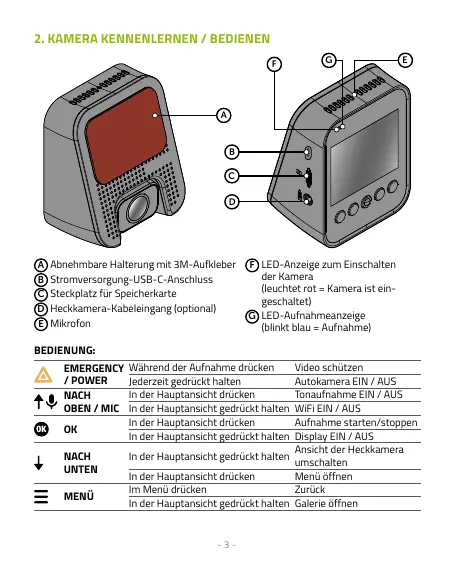 2. KAMERA KENNENLERNEN / BEDIENEN

F G E

A

B

C

D

A Abnehmbare Halterung mit 3M-Aufkleber
B Stromversorgung-USB-C-Anschluss
C Steckplatz für Speicherkarte
D Heckkamera-Kabeleingang (optional)
E Mikrofon

F LED-Anzeige zum Einschalten der Kamera (leuchtet rot = Kamera ist eingeschaltet)
G LED-Aufnahmeanzeige (blinkt blau = Aufnahme)

BEDIENUNG:

| | | | |
|---|---|---|---|
| | EMERGENCY / POWER | Während der Aufnahme drücken | Video schützen |
| | | Jederzeit gedrückt halten | Autokamera EIN / AUS |
| | NACH OBEN / MIC | In der Hauptansicht drücken | Tonaufnahme EIN / AUS |
| | | In der Hauptansicht gedrückt halten | WiFi EIN / AUS |
| OK | OK | In der Hauptansicht drücken | Aufnahme starten/stoppen |
| | | In der Hauptansicht gedrückt halten | Display EIN / AUS |
| | NACH UNTEN | In der Hauptansicht gedrückt halten | Ansicht der Heckkamera umschalten |
| | | In der Hauptansicht drücken | Menü öffnen |
| | MENÜ | Im Menü drücken | Zurück |
| | | In der Hauptansicht gedrückt halten | Galerie öffnen |

- 3 -