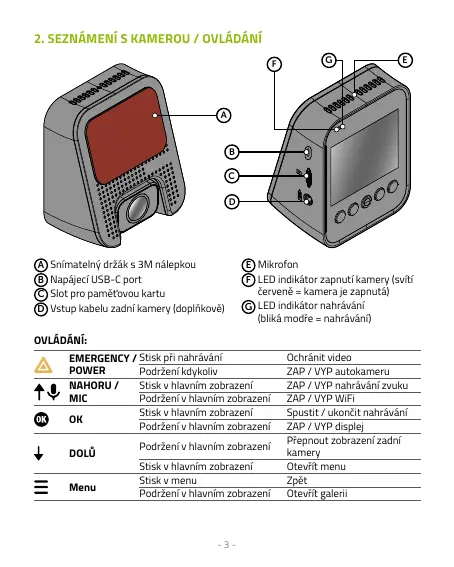 2. SEZNÁMENÍ S KAMEROU / OVLÁDÁNÍ

F G E

A

B

C

D

A Snímatelný držák s 3M nálepkou
B Napájecí USB-C port
C Slot pro paměťovou kartu
D Vstup kabelu zadní kamery (doplňkově)

E Mikrofon
F LED indikátor zapnutí kamery (svítí červeně = kamera je zapnutá)
G LED indikátor nahrávání (bliká modře = nahrávání)

OVLÁDÁNÍ:

| | | | |
|---|---|---|---|
| | EMERGENCY / POWER | Stisk při nahrávání | Ochránit video |
| | | Podržení kdykoliv | ZAP / VYP autokameru |
| | NAHORU / MIC | Stisk v hlavním zobrazení | ZAP / VYP nahrávání zvuku |
| | | Podržení v hlavním zobrazení | ZAP / VYP WiFi |
| OK | OK | Stisk v hlavním zobrazení | Spustit / ukončit nahrávání |
| | | Podržení v hlavním zobrazení | ZAP / VYP displej |
| | DOLŮ | Podržení v hlavním zobrazení | Přepnout zobrazení zadní kamery |
| | | Stisk v hlavním zobrazení | Otevřít menu |
| | Menu | Stisk v menu | Zpět |
| | | Podržení v hlavním zobrazení | Otevřít galerii |

- 3 -