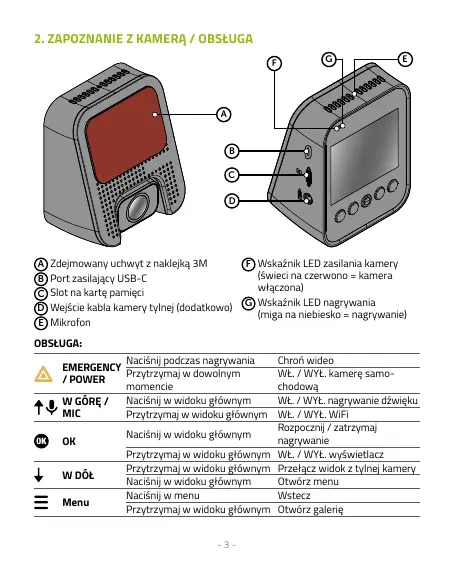 2. ZAPOZNANIE Z KAMERĄ / OBSŁUGA

F G E A B C D

A Zdejmowany uchwyt z naklejką 3M
B Port zasilający USB-C
C Slot na kartę pamięci
D Wejście kabla kamery tylnej (dodatkowo)
E Mikrofon

F Wskaźnik LED zasilania kamery (świeci na czerwono = kamera włączona)
G Wskaźnik LED nagrywania (miga na niebiesko = nagrywanie)

OBSŁUGA:

| | | | |
|---|---|---|---|
| | EMERGENCY / POWER | Naciśnij podczas nagrywania | Chroń wideo |
| | | Przytrzymaj w dowolnym momencie | Wł. / WYŁ. kamerę samochodową |
| | W GÓRĘ / MIC | Naciśnij w widoku głównym | Wł. / WYŁ. nagrywanie dźwięku |
| | | Przytrzymaj w widoku głównym | Wł. / WYŁ. WiFi |
| OK | OK | Naciśnij w widoku głównym | Rozpocznij / zatrzymaj nagrywanie |
| | | Przytrzymaj w widoku głównym | Wł. / WYŁ. wyświetlacz |
| | W DÓŁ | Przytrzymaj w widoku głównym | Przełącz widok z tylnej kamery |
| | | Naciśnij w widoku głównym | Otwórz menu |
| | Menu | Naciśnij w menu | Wstecz |
| | | Przytrzymaj w widoku głównym | Otwórz galerię |

- 3 -