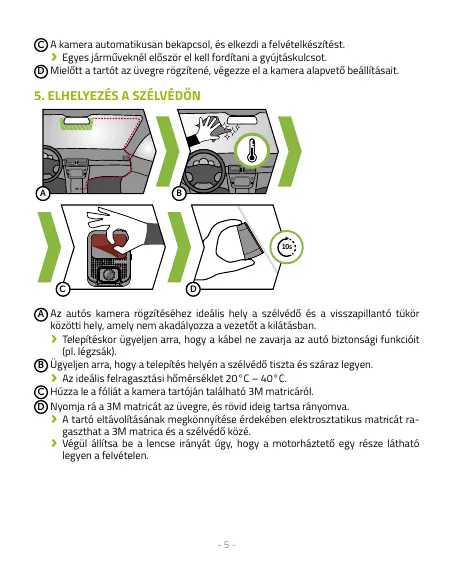 C A kamera automatikusan bekapcsol, és elkezdi a felvételkészítést.
› Egyes járműveknél először el kell fordítani a gyújtáskulcsot.
D Mielőtt a tartót az üvegre rögzítené, végezze el a kamera alapvető beállításait.

5. ELHELYEZÉS A SZÉLVÉDŐN

A B C D 10s

A Az autós kamera rögzítéséhez ideális hely a szélvédő és a visszapillantó tükör közötti hely, amely nem akadályozza a vezetőt a kilátásban.
› Telepítéskor ügyeljen arra, hogy a kábel ne zavarja az autó biztonsági funkcióit (pl. légzsák).
B Ügyeljen arra, hogy a telepítés helyén a szélvédő tiszta és száraz legyen.
› Az ideális felragasztási hőmérséklet 20°C – 40°C.
C Húzza le a fóliát a kamera tartóján található 3M matricáról.
D Nyomja rá a 3M matricát az üvegre, és rövid ideig tartsa rányomva.
› A tartó eltávolításának megkönnyítése érdekében elektrosztatikus matricát ragaszthat a 3M matrica és a szélvédő közé.
› Végül állítsa be a lencse irányát úgy, hogy a motorháztető egy része látható legyen a felvételen.

- 5 -