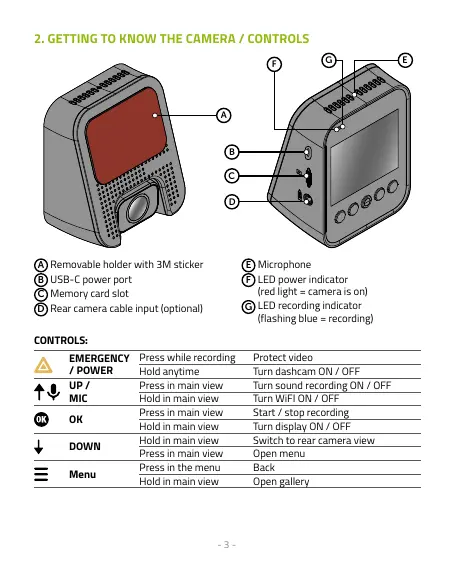 2. GETTING TO KNOW THE CAMERA / CONTROLS

F G E

A

B

C

D

A Removable holder with 3M sticker
B USB-C power port
C Memory card slot
D Rear camera cable input (optional)

E Microphone
F LED power indicator (red light = camera is on)
G LED recording indicator (flashing blue = recording)

CONTROLS:

| | | | |
|---|---|---|---|
| | EMERGENCY / POWER | Press while recording | Protect video |
| | | Hold anytime | Turn dashcam ON / OFF |
| | UP / MIC | Press in main view | Turn sound recording ON / OFF |
| | | Hold in main view | Turn WiFI ON / OFF |
| OK | OK | Press in main view | Start / stop recording |
| | | Hold in main view | Turn display ON / OFF |
| | DOWN | Hold in main view | Switch to rear camera view |
| | | Press in main view | Open menu |
| | Menu | Press in the menu | Back |
| | | Hold in main view | Open gallery |

- 3 -