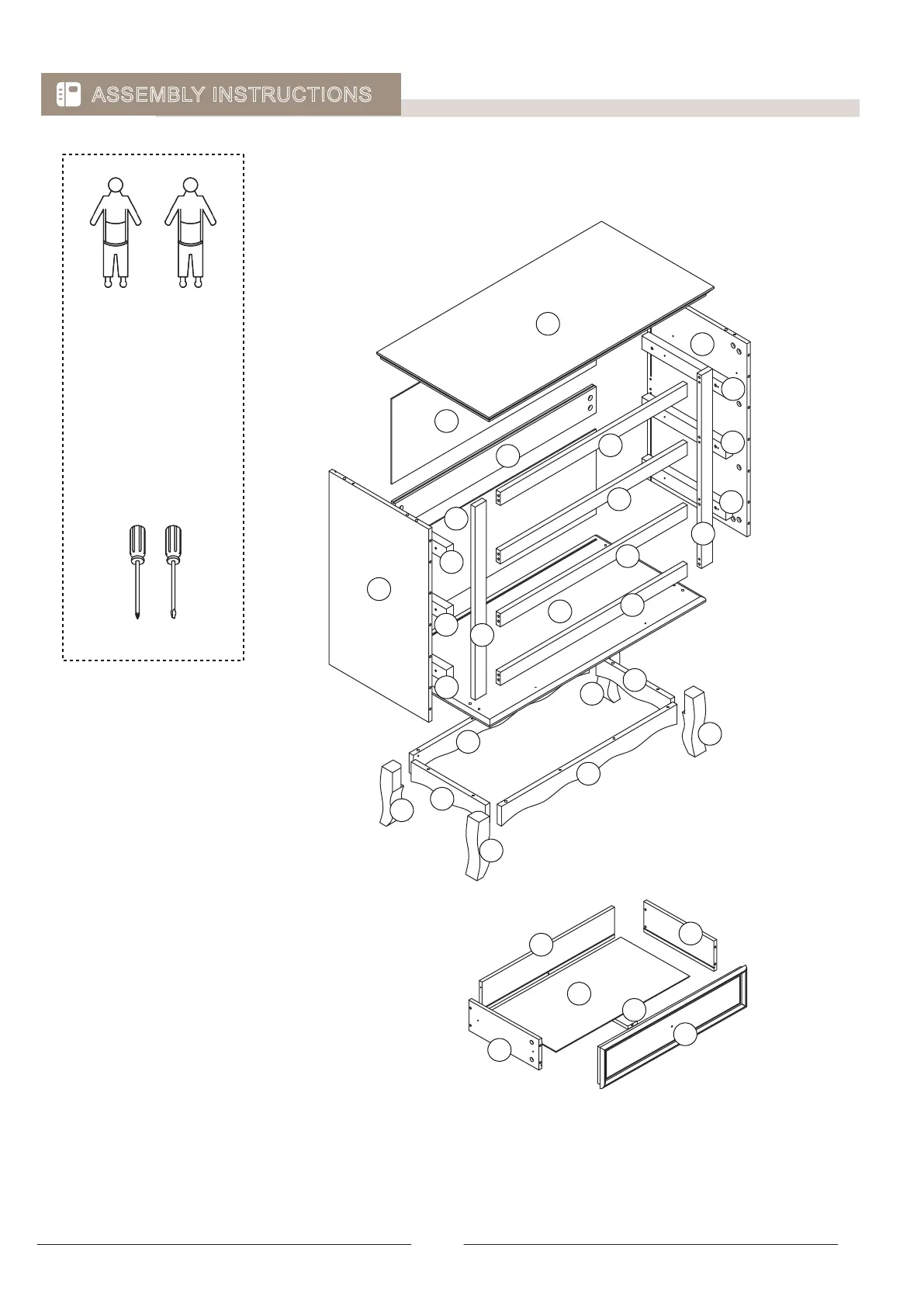 ASSEMBLY INSTRUCTIONS