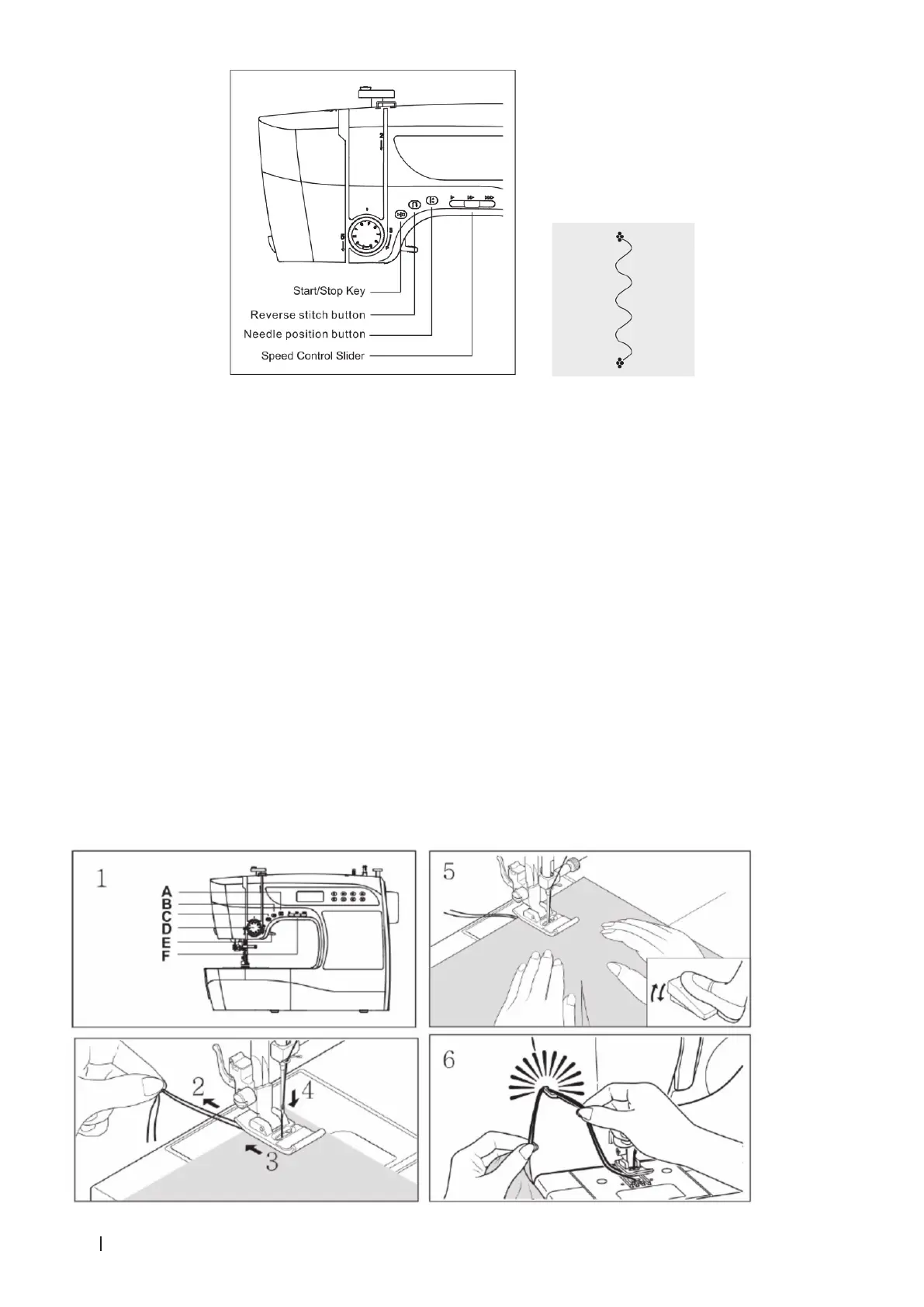 Start/Stop Key
Reverse stitch button
Needle position button
Speed Control Slider

1
A
B
C
D
E
F

5

2
4
3

6