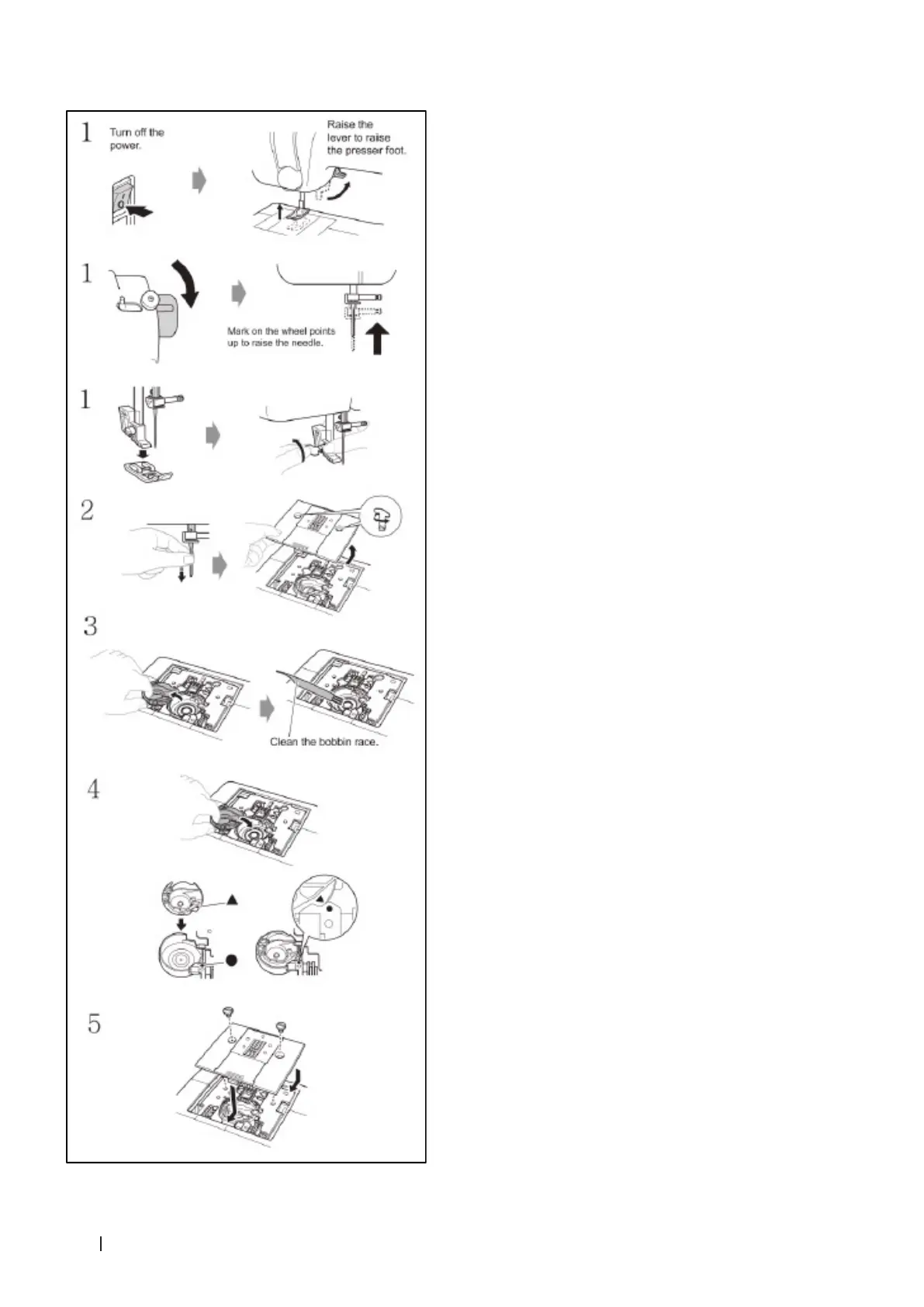 1 Turn off the power.

Raise the lever to raise the presser foot.

1

Mark on the wheel points up to raise the needle.

1

2

3

Clean the bobbin race.

4

5