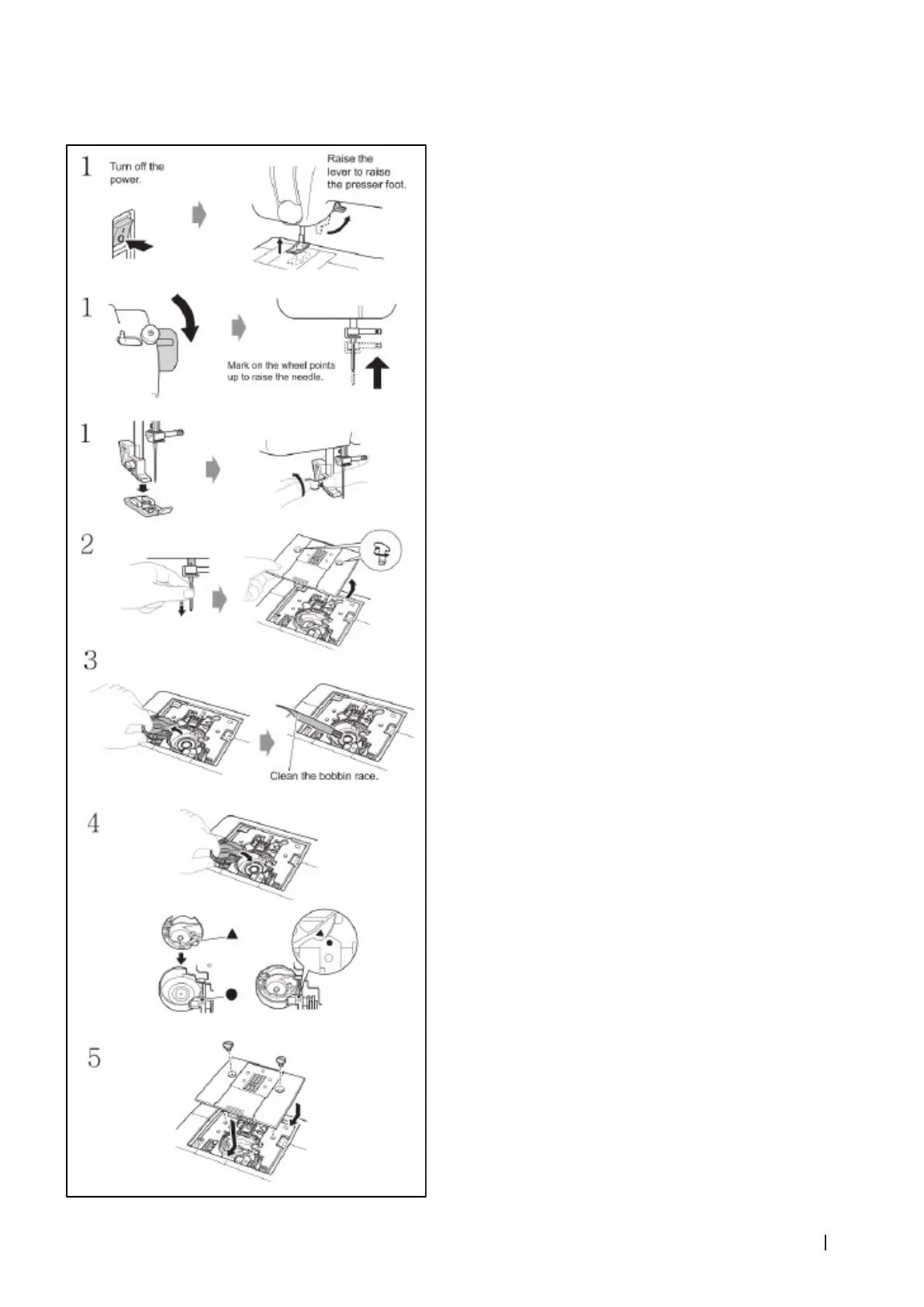 1 Turn off the power.

Raise the lever to raise the presser foot.

1

Mark on the wheel points up to raise the needle.

1

2

3

Clean the bobbin race.

4

5