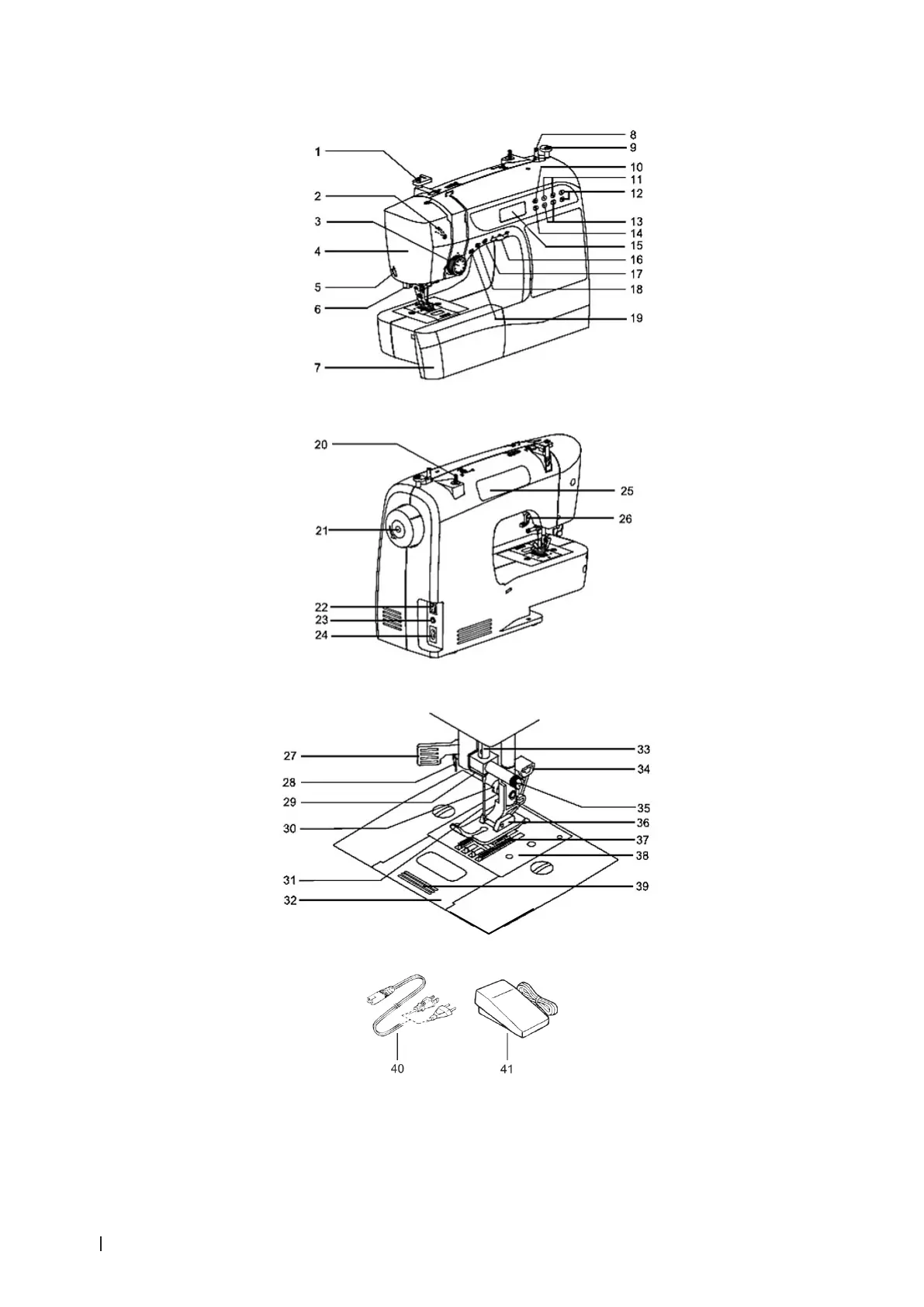 1
2
3
4
5
6
7
8
9
10
11
12
13
14
15
16
17
18
19

20
21
22
23
24
25
26

27
28
29
30
31
32
33
34
35
36
37
38
39

40
41