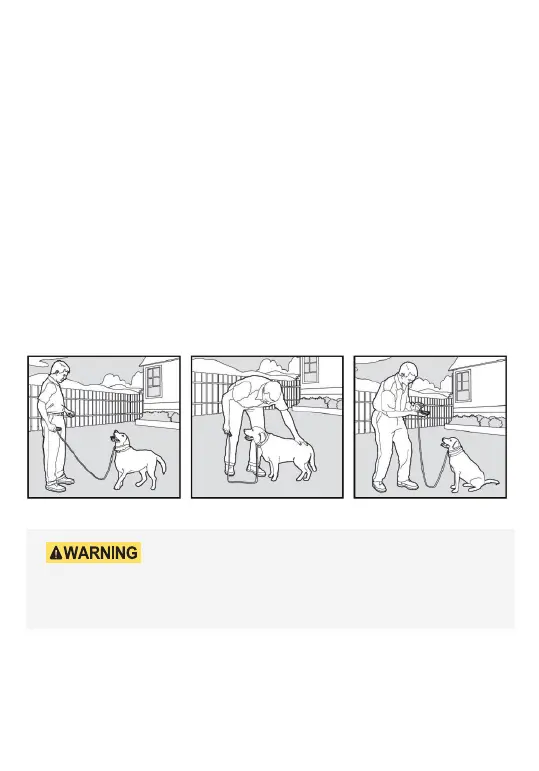 WARNING