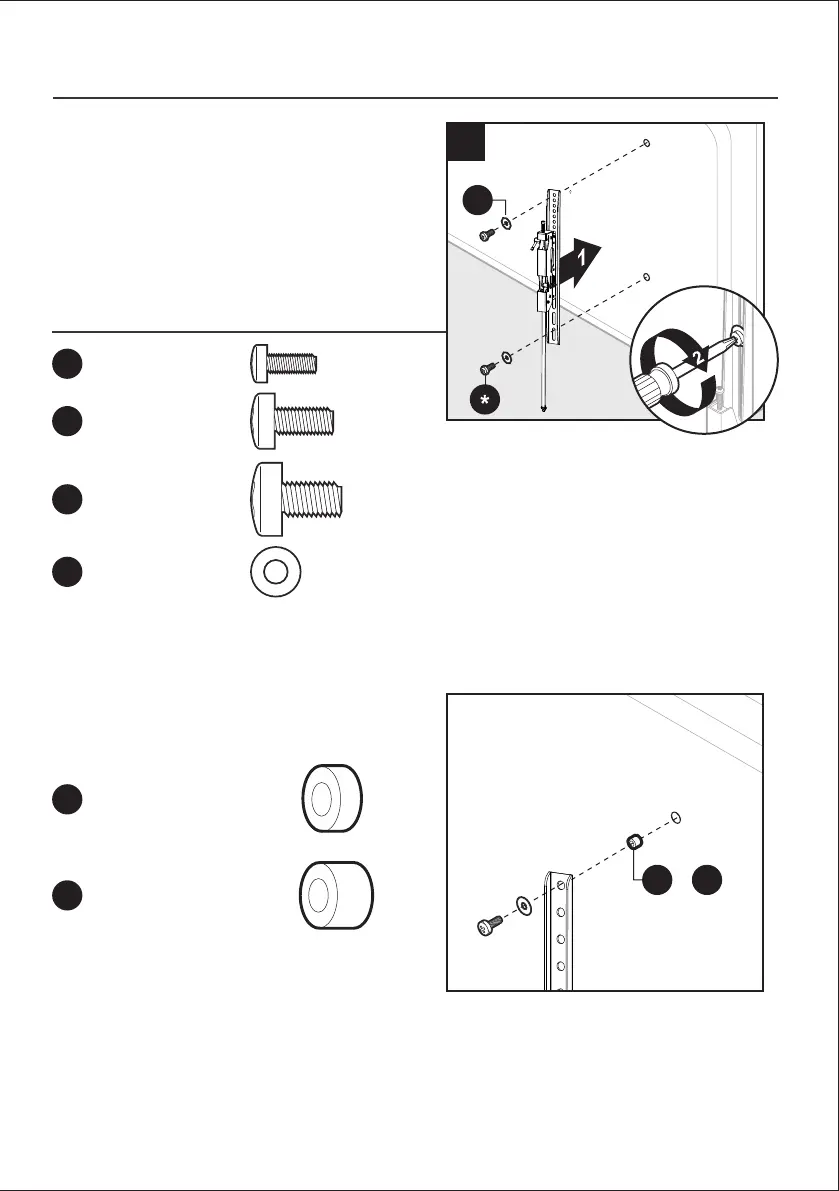 1

2

*