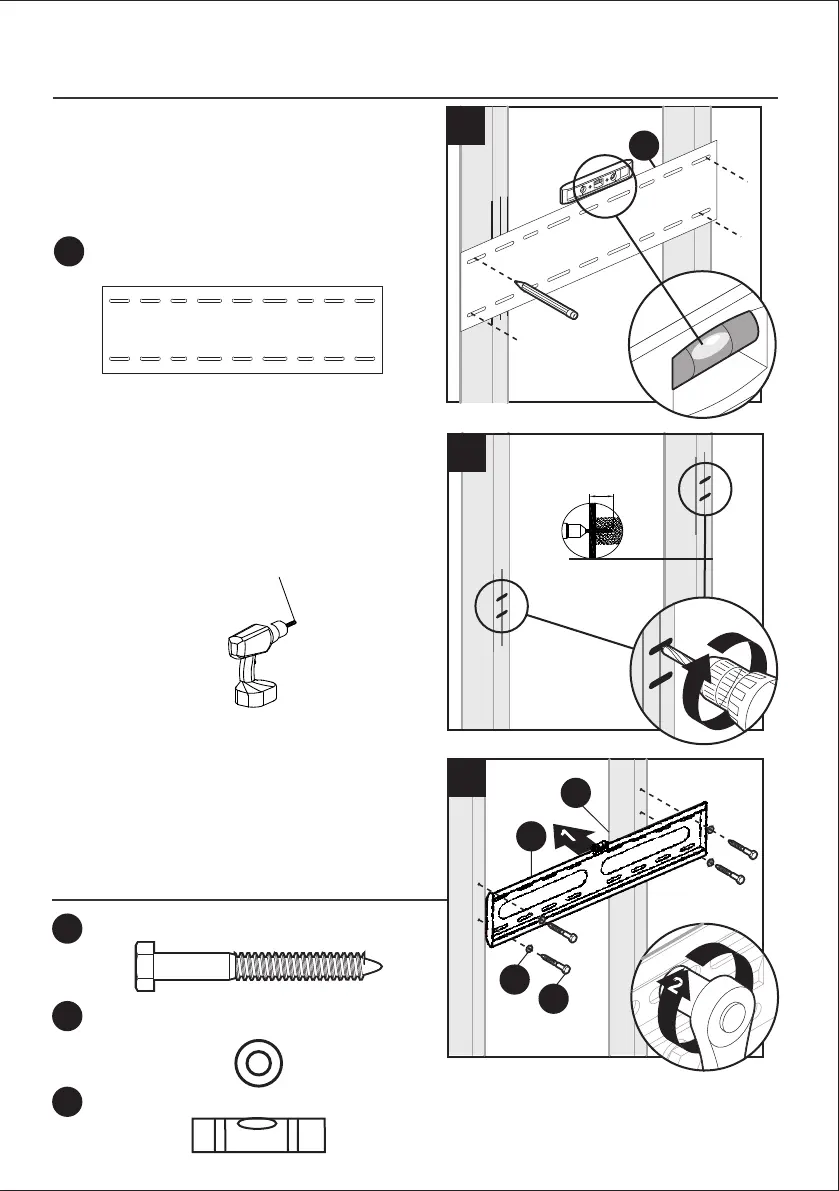 1

2