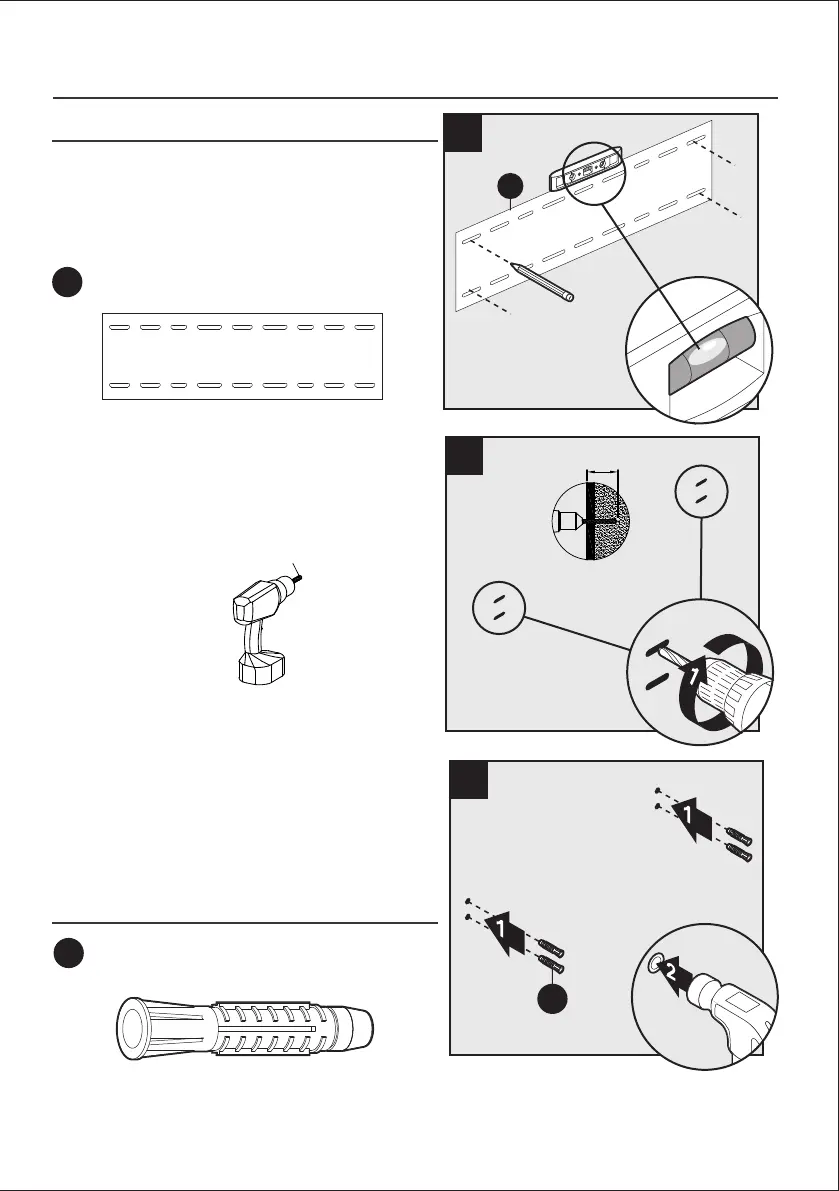 1

1

2

1

1

2