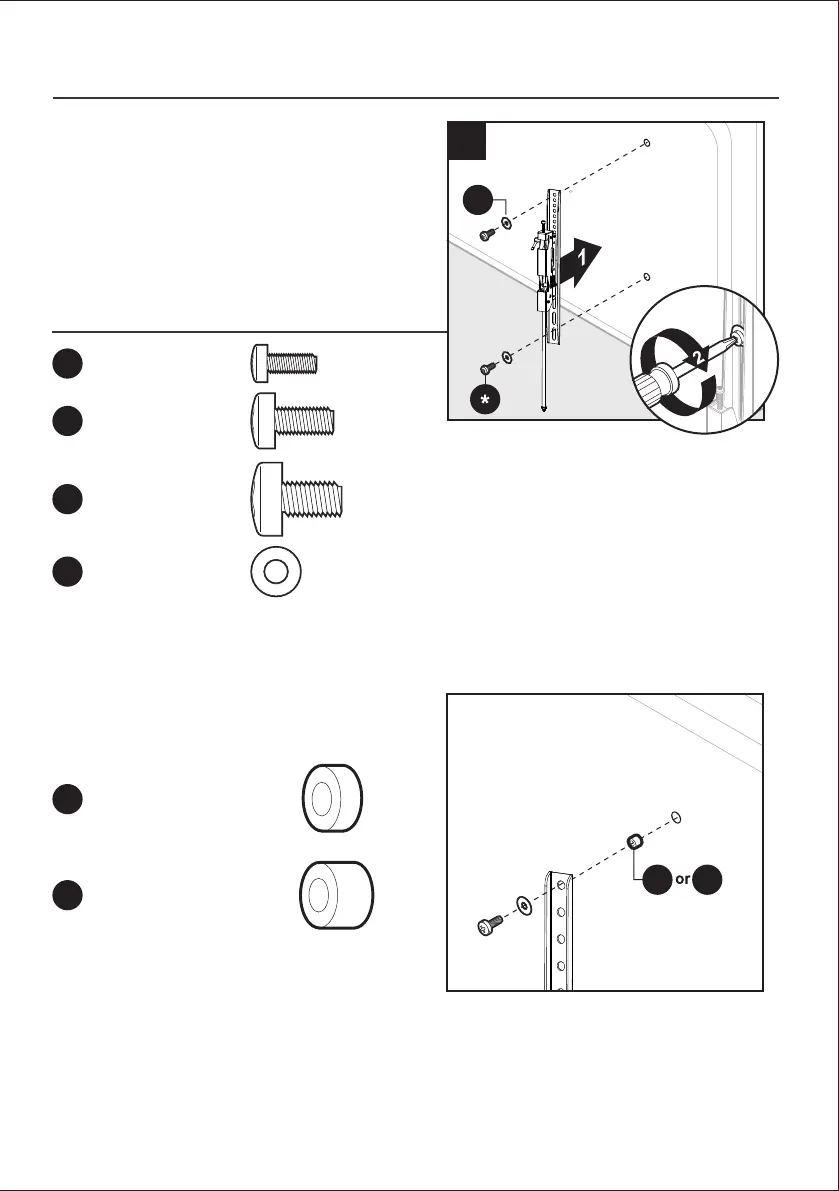 1

2

*

or