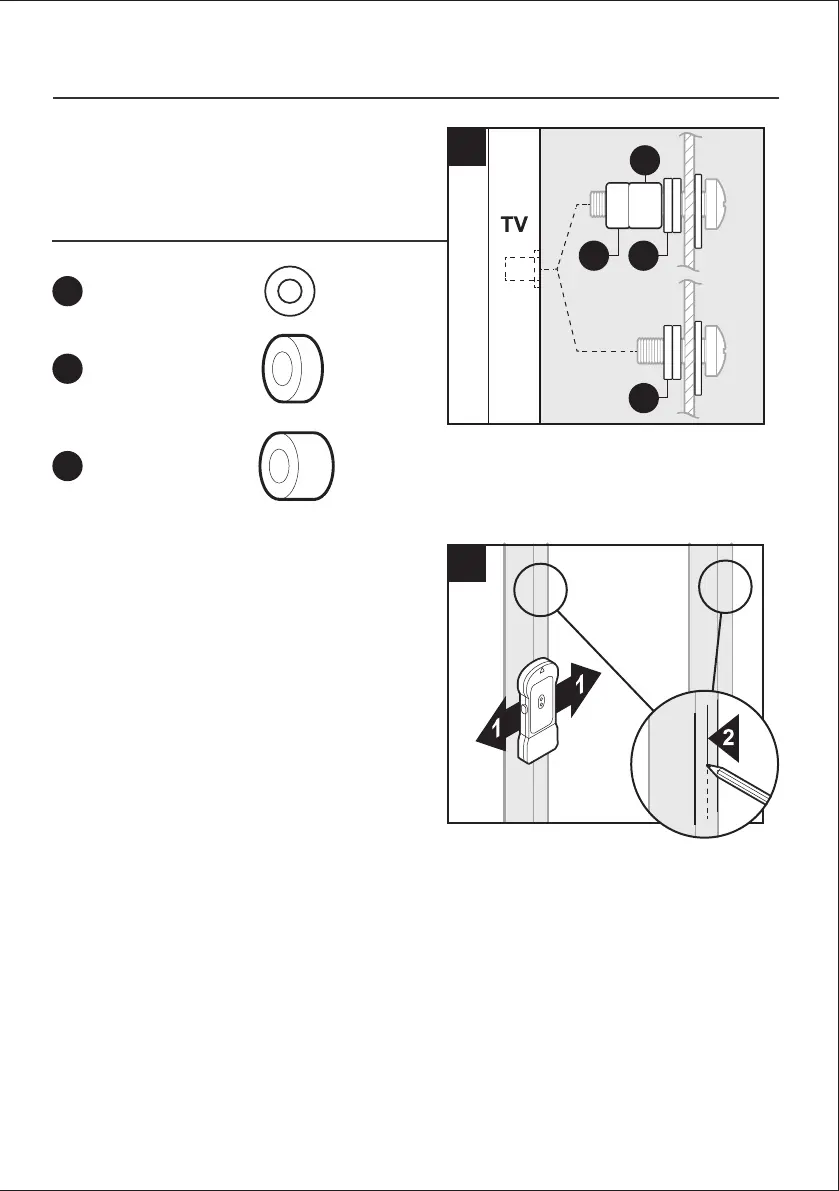 TV

1

1

2