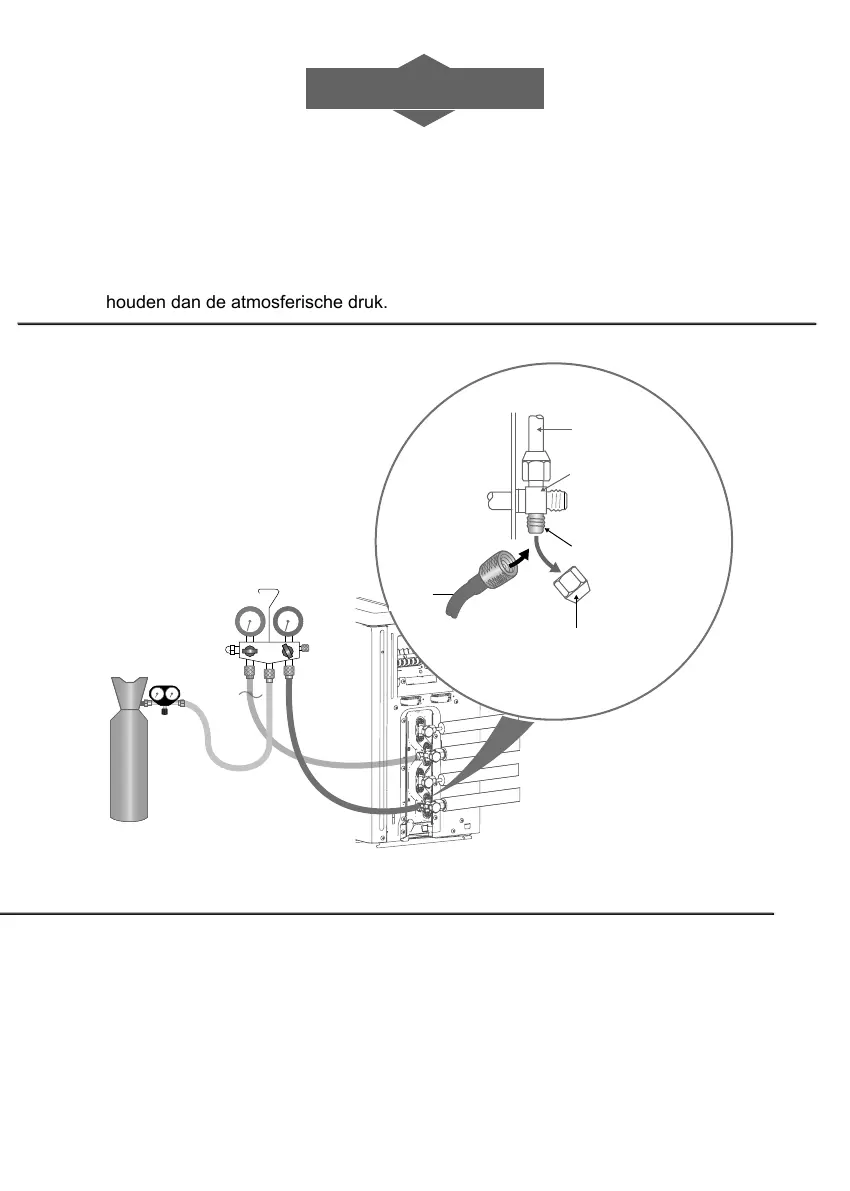 houden dan de atmosferische druk.