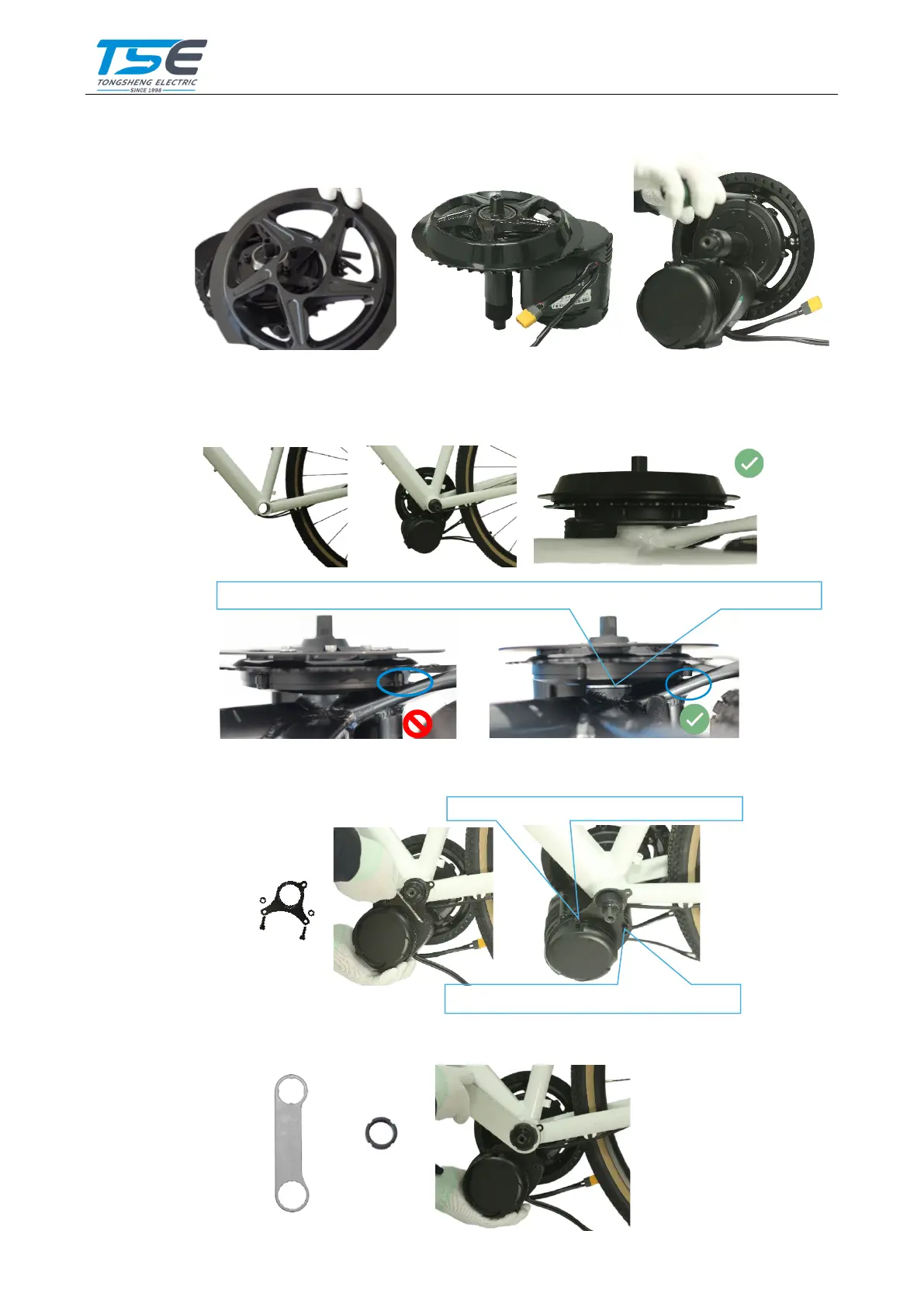 TSE
TONGSHENG ELECTRIC
SINCE 1998