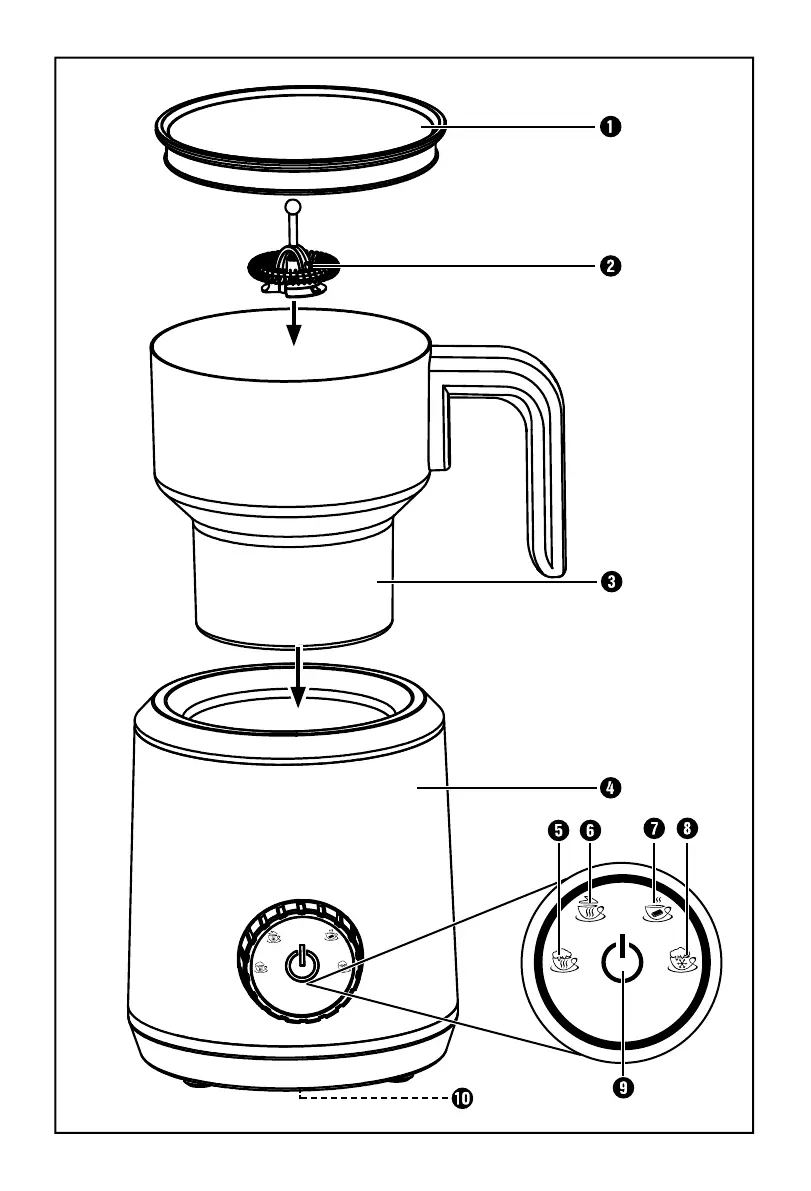 1
2
3
4
5
6
7
8
9
10