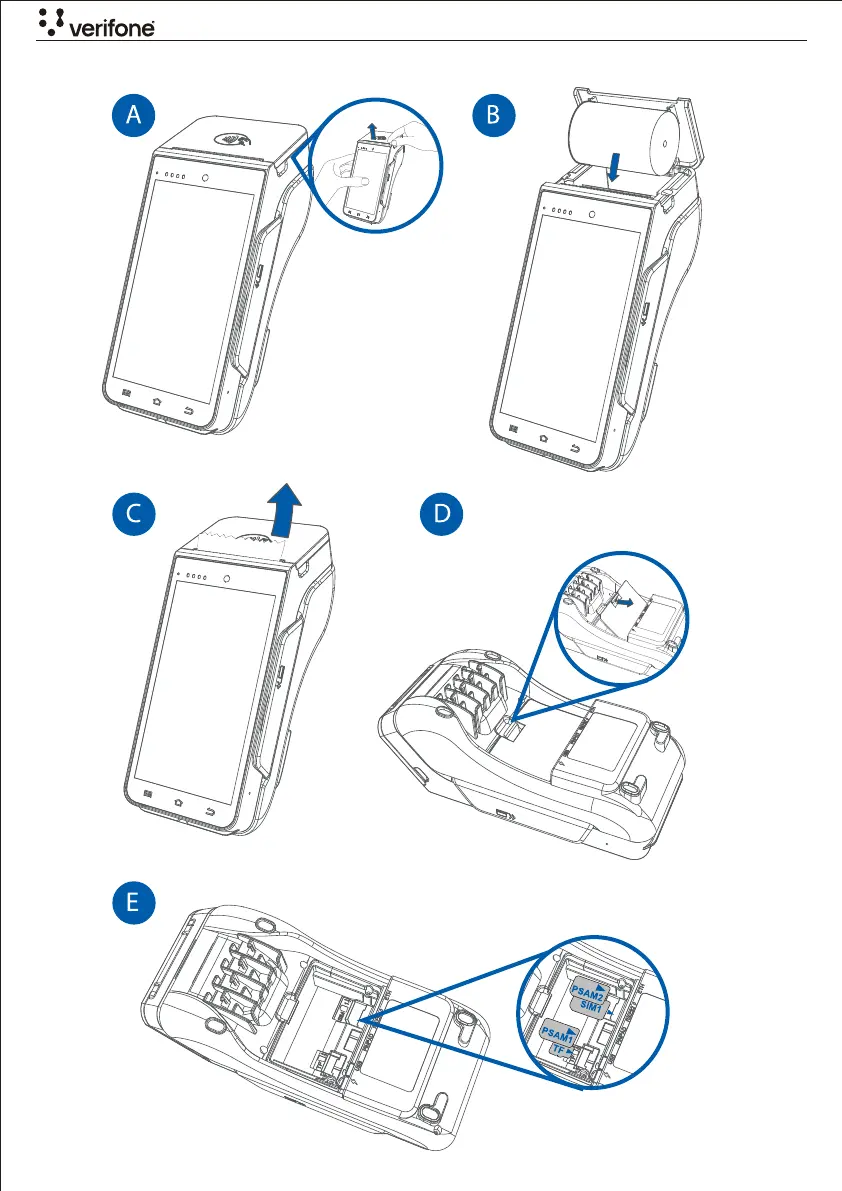 verifone

A

B

C

D

E

PSAM2
SIM1
PSAM1
TF