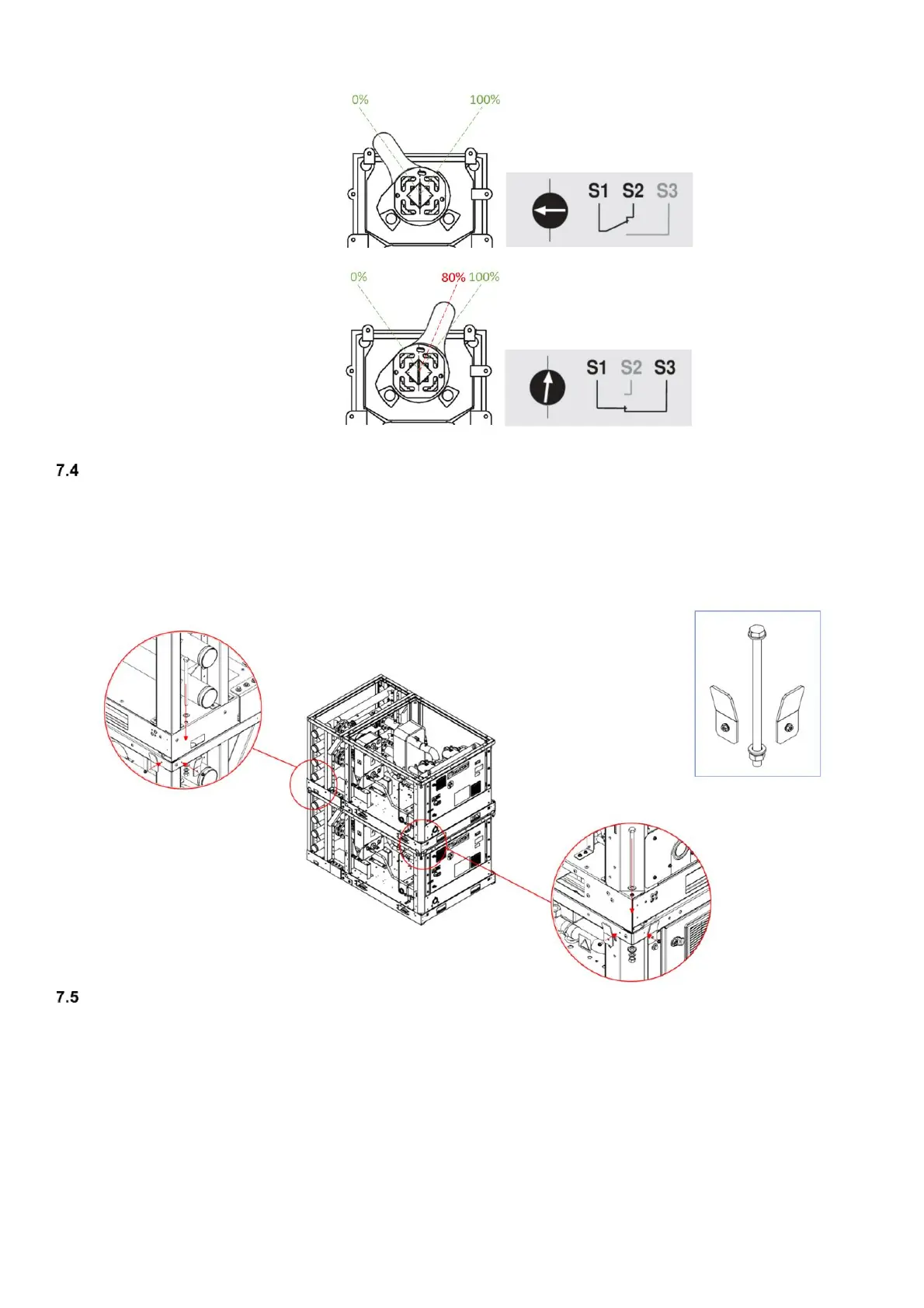 0%

100%

S1 S2 S3

0%

80% 100%

S1 S2 S3

7.4

7.5