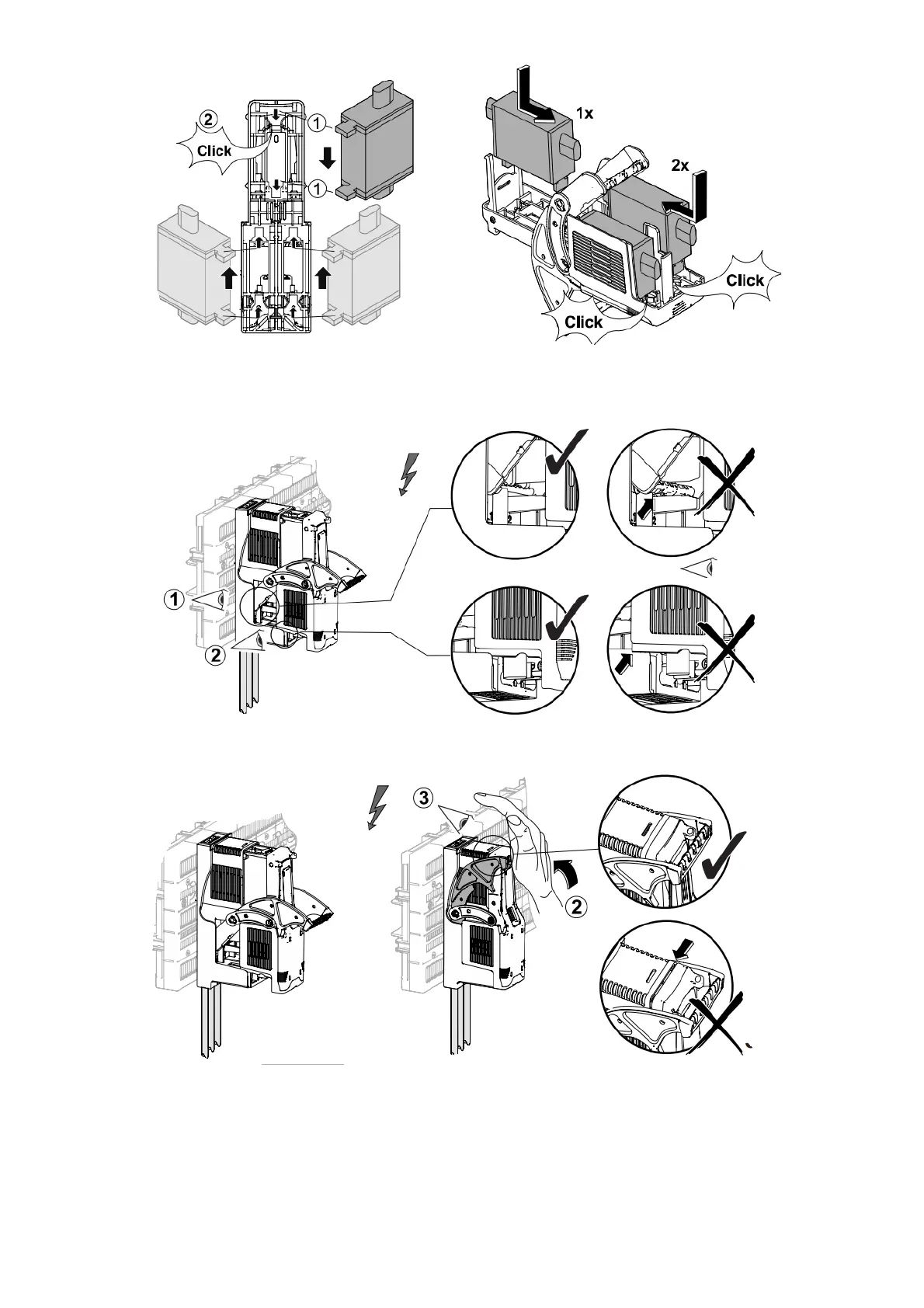 ②
Click
①
①

1x
2x
Click
Click

①
②

③
②